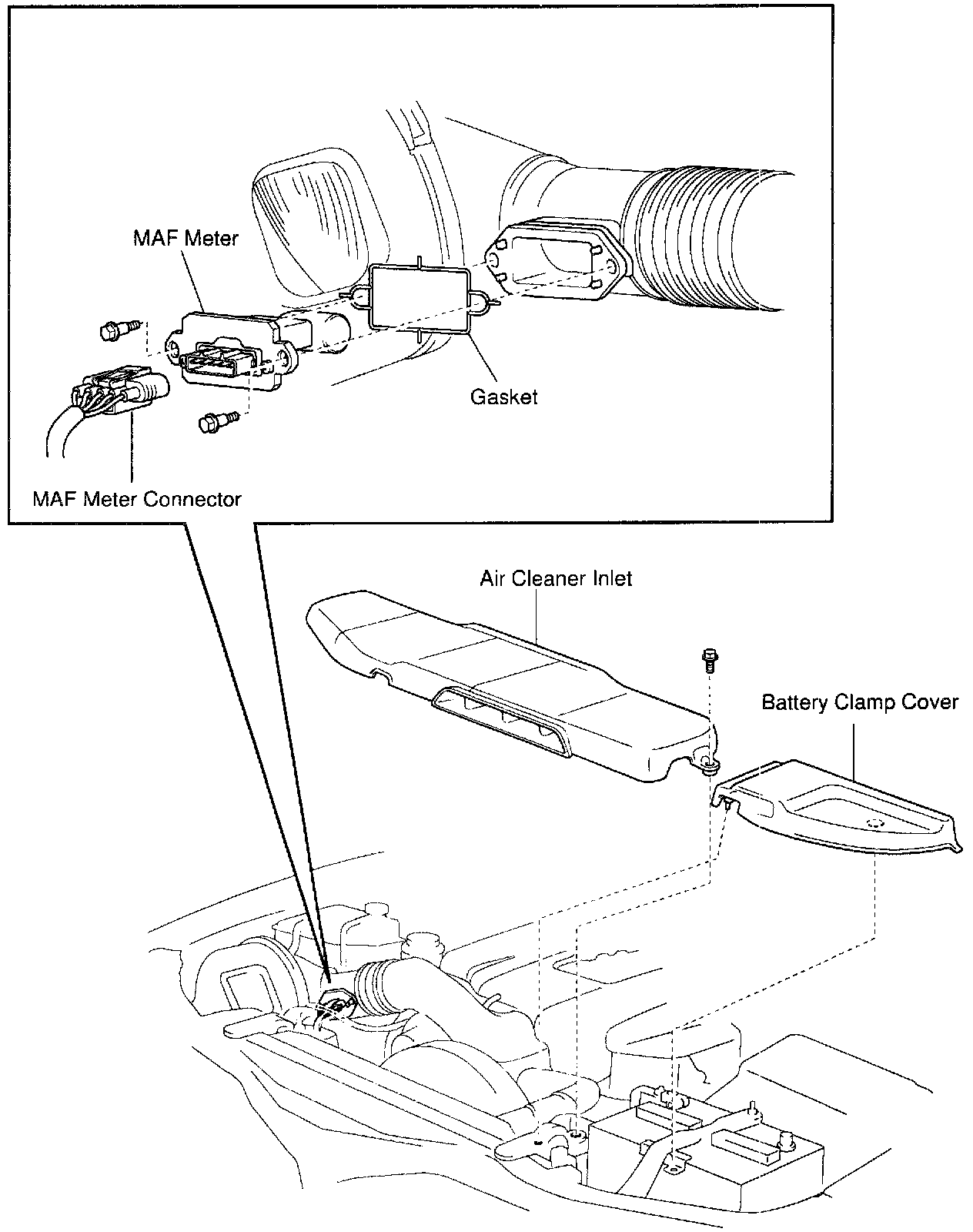 MAF Meter

Gasket

MAF Meter Connector

Air Cleaner Inlet

Battery Clamp Cover