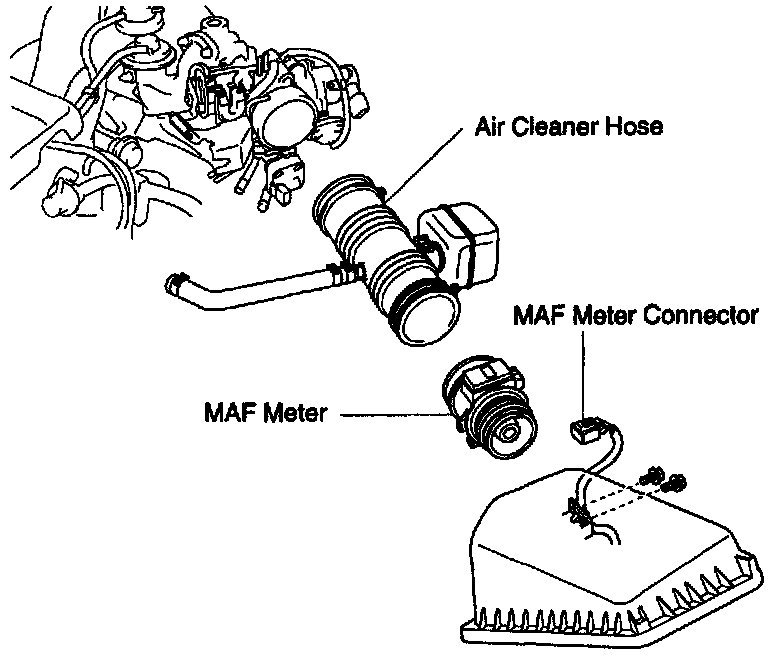 Air Cleaner Hose

MAF Meter Connector

MAF Meter