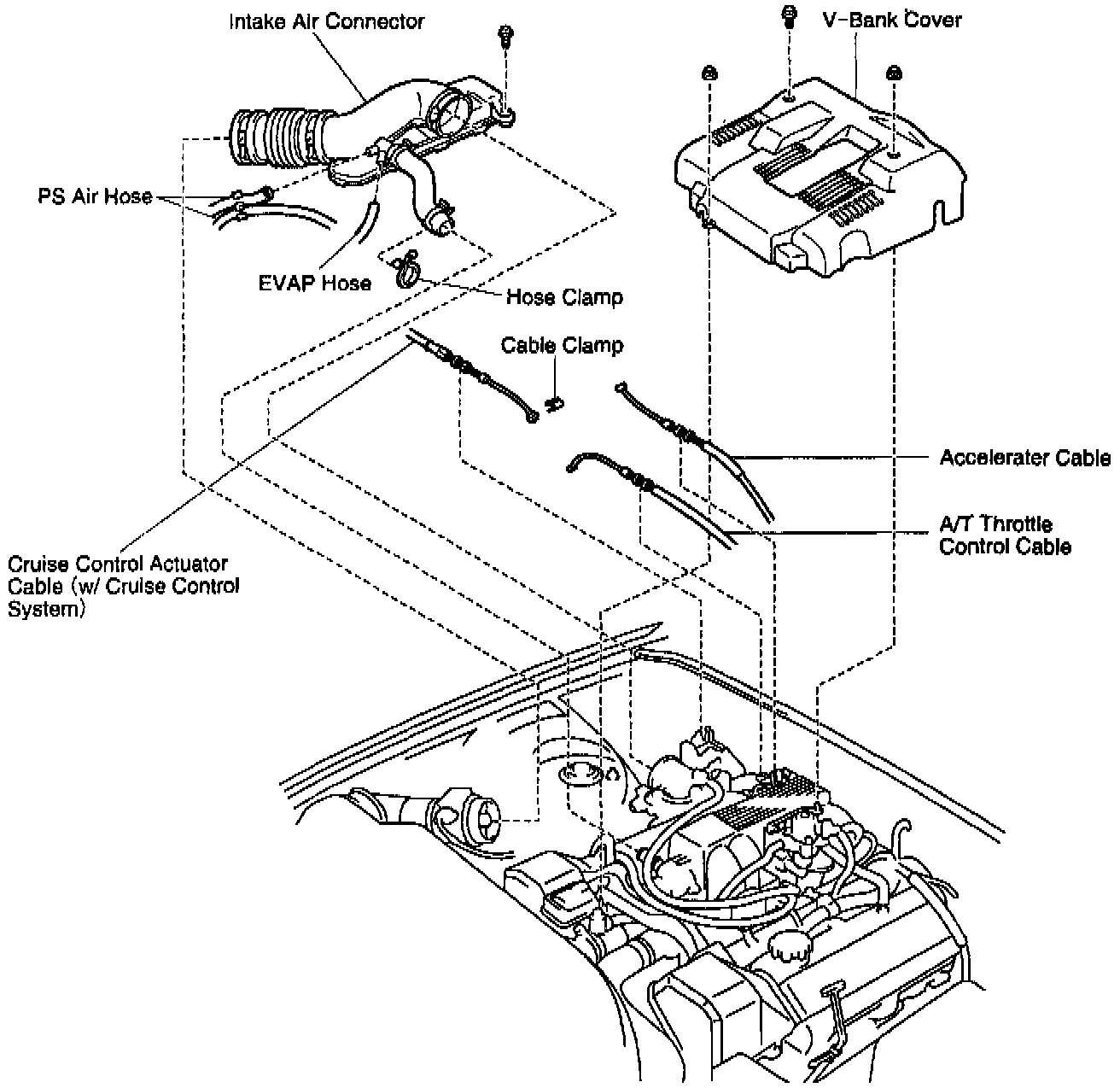 Intake Air Connector

V-Bank Cover

PS Air Hose

EVAP Hose

Hose Clamp

Cable Clamp

Accelerater Cable

A/T Throttle Control Cable

Cruise Control Actuator Cable (w/ Cruise Control System)