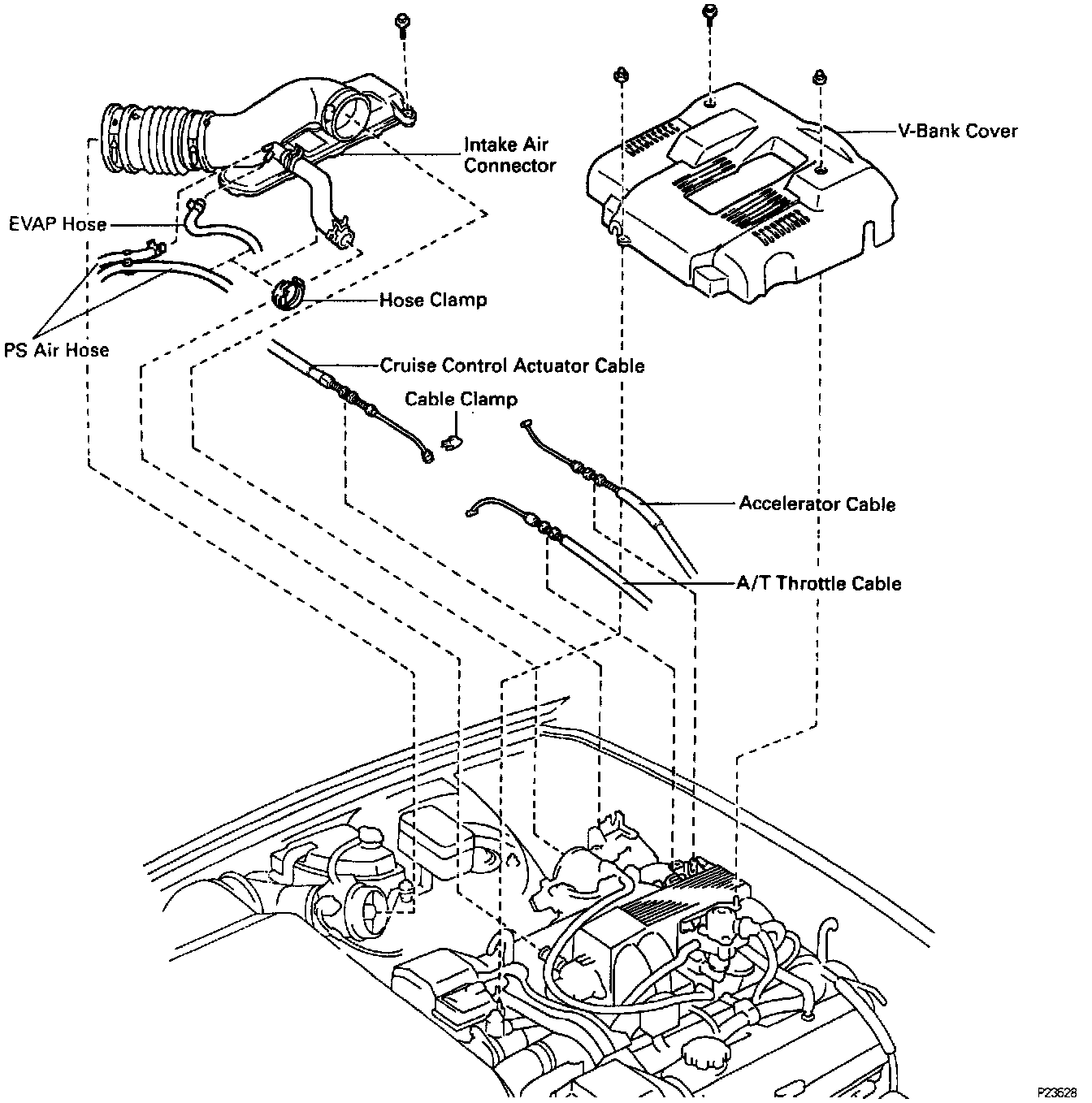 Intake Air Connector

V-Bank Cover

EVAP Hose

Hose Clamp

PS Air Hose

Cruise Control Actuator Cable

Cable Clamp

Accelerator Cable

A/T Throttle Cable

P23628