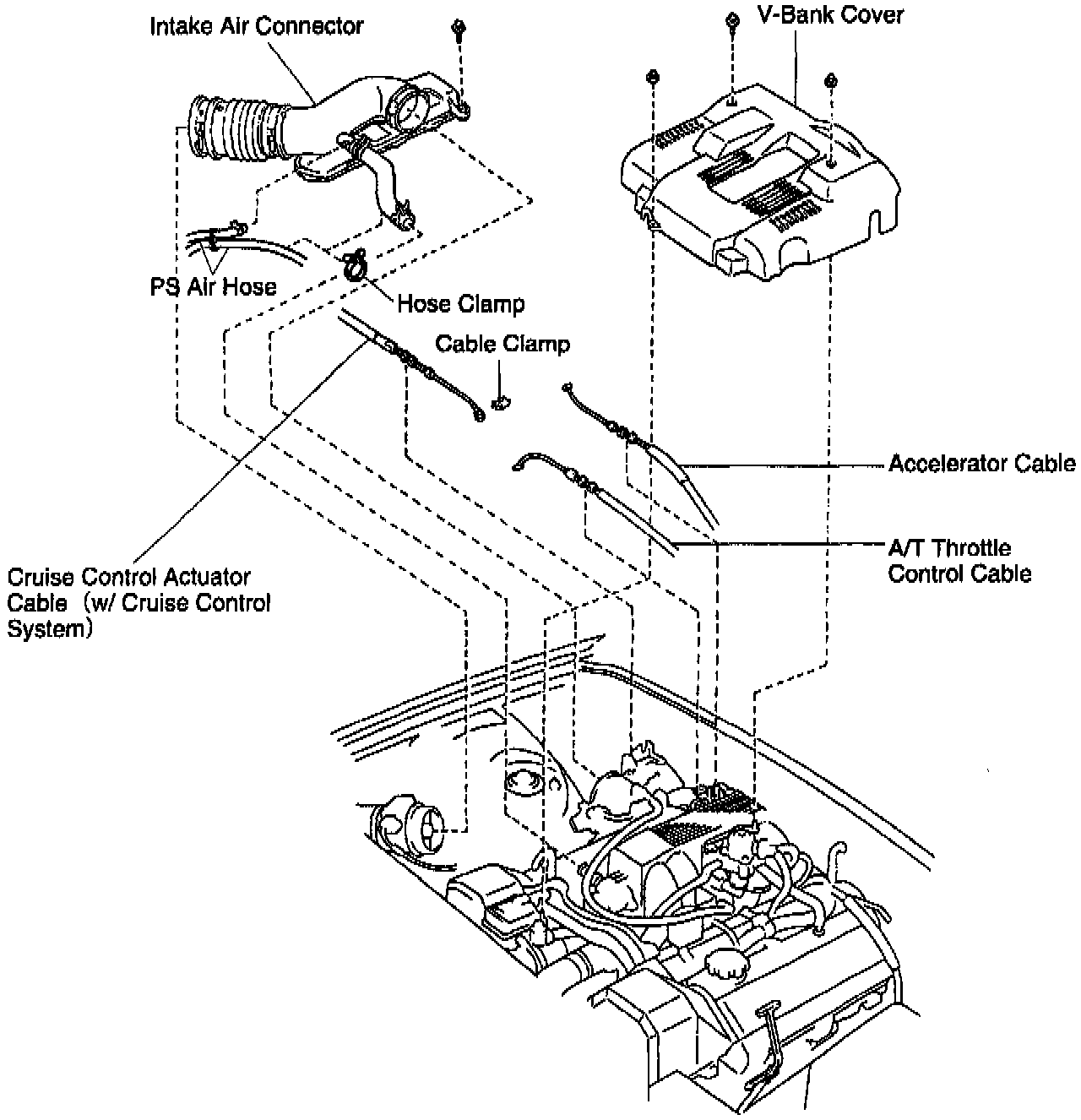 Intake Air Connector

V-Bank Cover

PS Air Hose

Hose Clamp

Cable Clamp

Accelerator Cable

A/T Throttle Control Cable

Cruise Control Actuator Cable (w/ Cruise Control System)