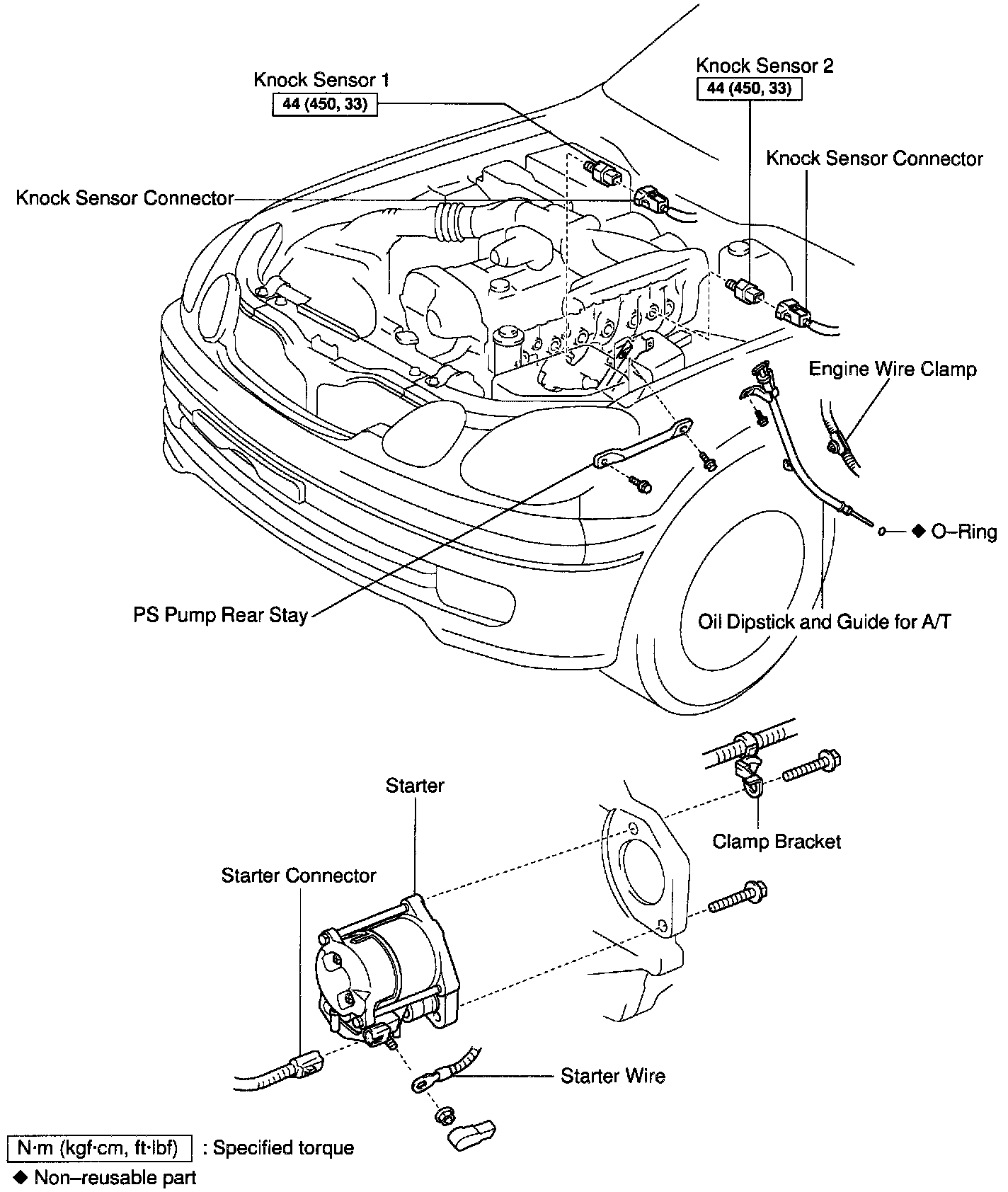 Knock Sensor 1
44 (450, 33)

Knock Sensor 2
44 (450, 33)

Knock Sensor Connector

Knock Sensor Connector

Engine Wire Clamp

◆ O–Ring

PS Pump Rear Stay

Oil Dipstick and Guide for A/T

Starter

Clamp Bracket

Starter Connector

Starter Wire

N·m (kgf·cm, ft·lbf) : Specified torque
◆ Non–reusable part