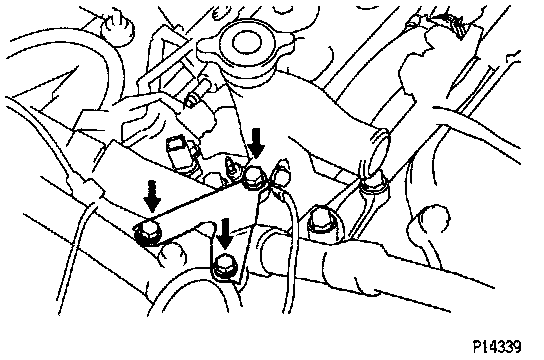 P14339