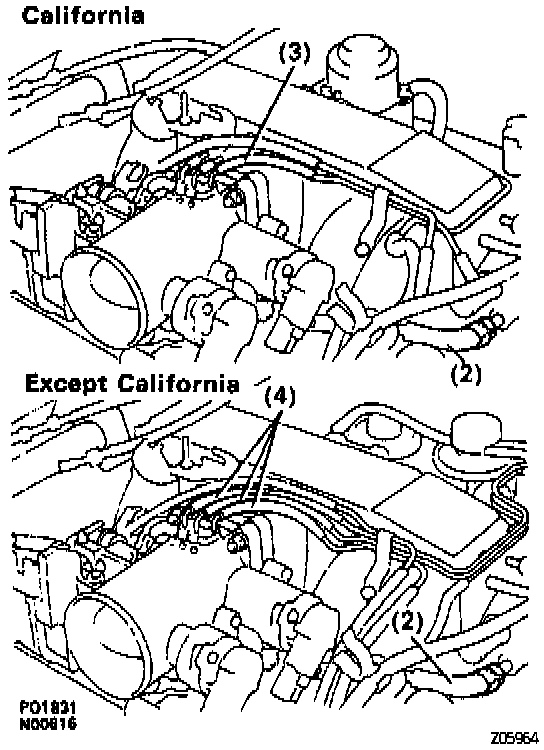 California

(3)

(2)

Except California

(4)

(2)

P01831
N00616

Z05964