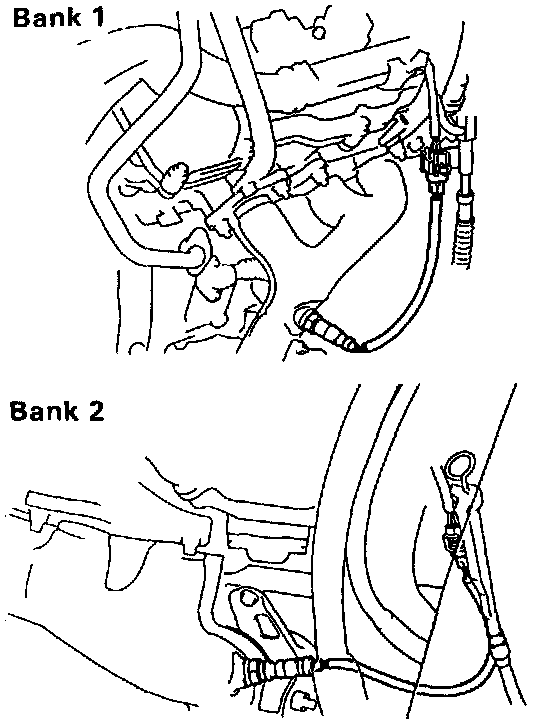 Bank 1

Bank 2