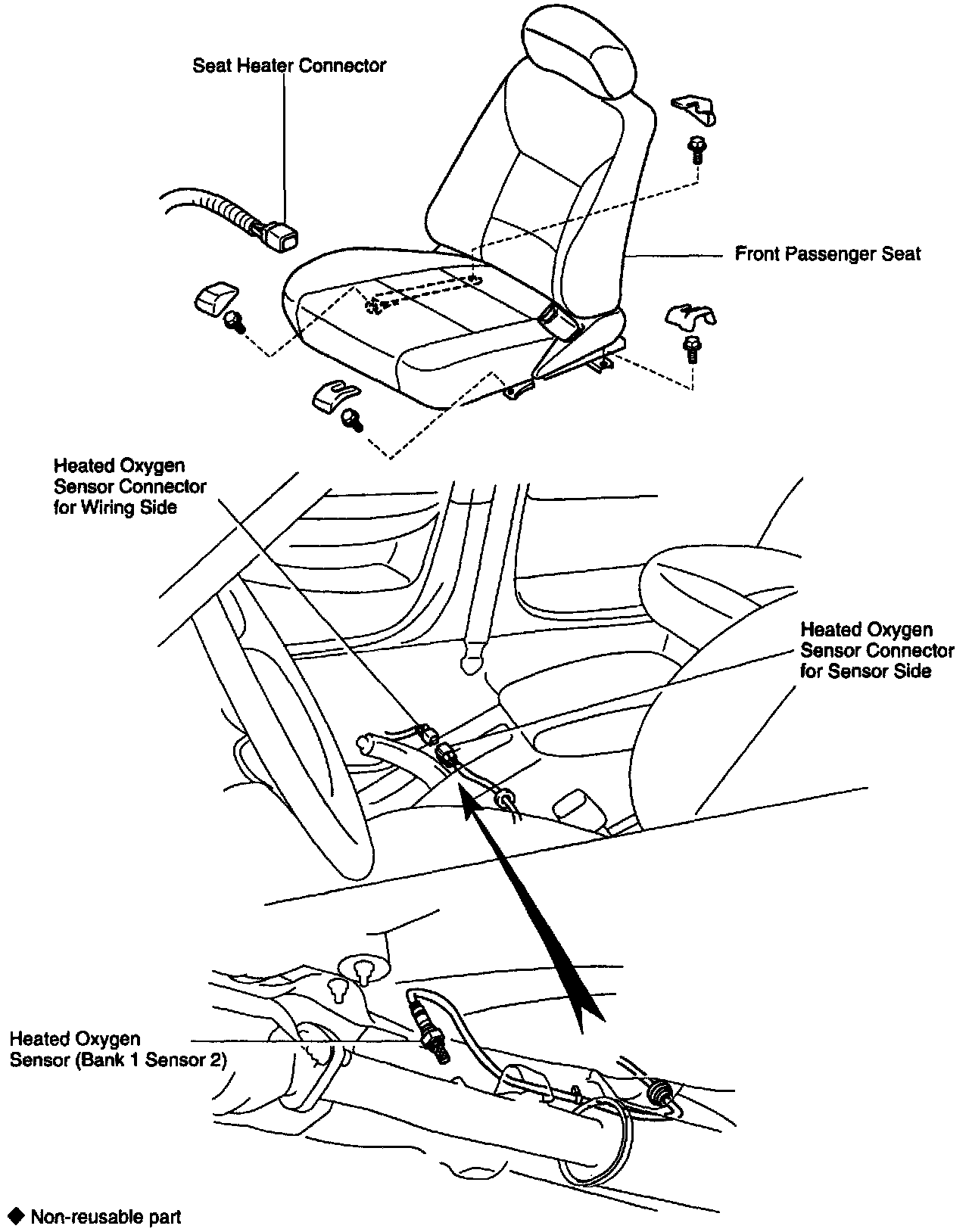 Seat Heater Connector

Front Passenger Seat

Heated Oxygen Sensor Connector for Wiring Side

Heated Oxygen Sensor Connector for Sensor Side

Heated Oxygen Sensor (Bank 1 Sensor 2)

◆ Non-reusable part