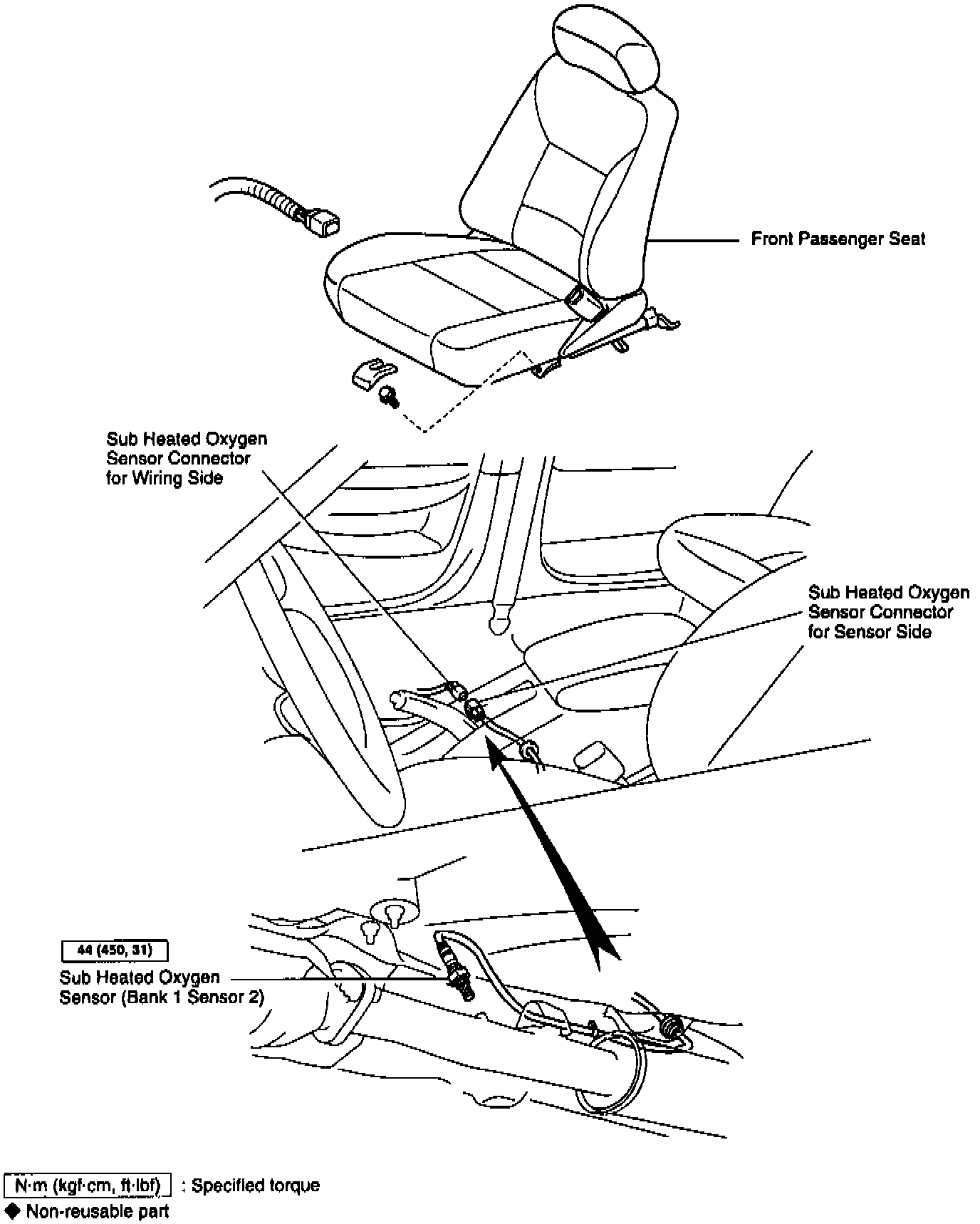 Front Passenger Seat

Sub Heated Oxygen Sensor Connector for Wiring Side

Sub Heated Oxygen Sensor Connector for Sensor Side

44 (450, 31)

Sub Heated Oxygen Sensor (Bank 1 Sensor 2)

N·m (kgf·cm, ft·lbf) : Specified torque

◆ Non-reusable part