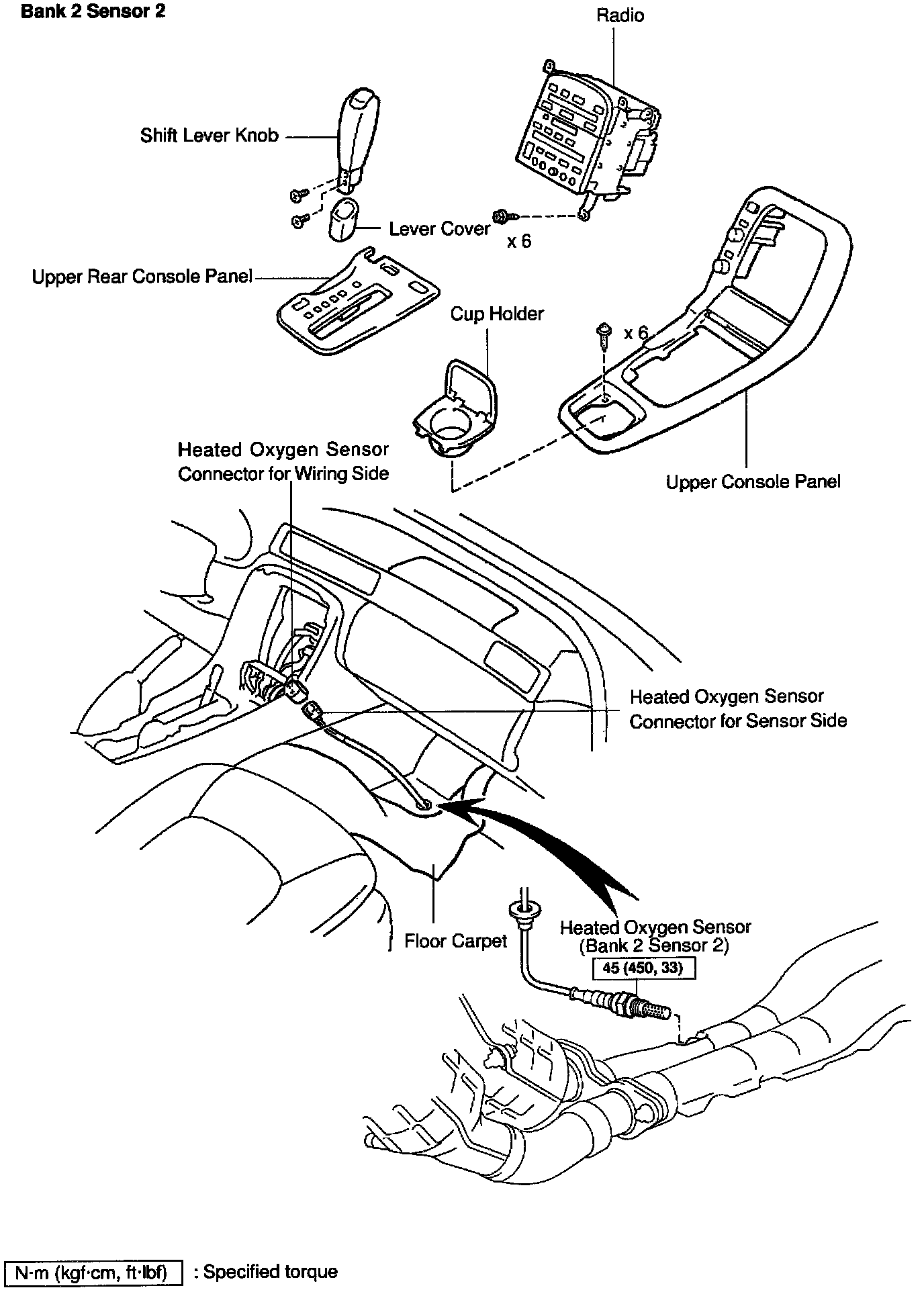 Bank 2 Sensor 2

Radio

Shift Lever Knob

Lever Cover

x 6

Upper Rear Console Panel

Cup Holder

x 6

Heated Oxygen Sensor Connector for Wiring Side

Upper Console Panel

Heated Oxygen Sensor Connector for Sensor Side

Floor Carpet

Heated Oxygen Sensor (Bank 2 Sensor 2)

45 (450, 33)

N·m (kgf·cm, ft·lbf) : Specified torque