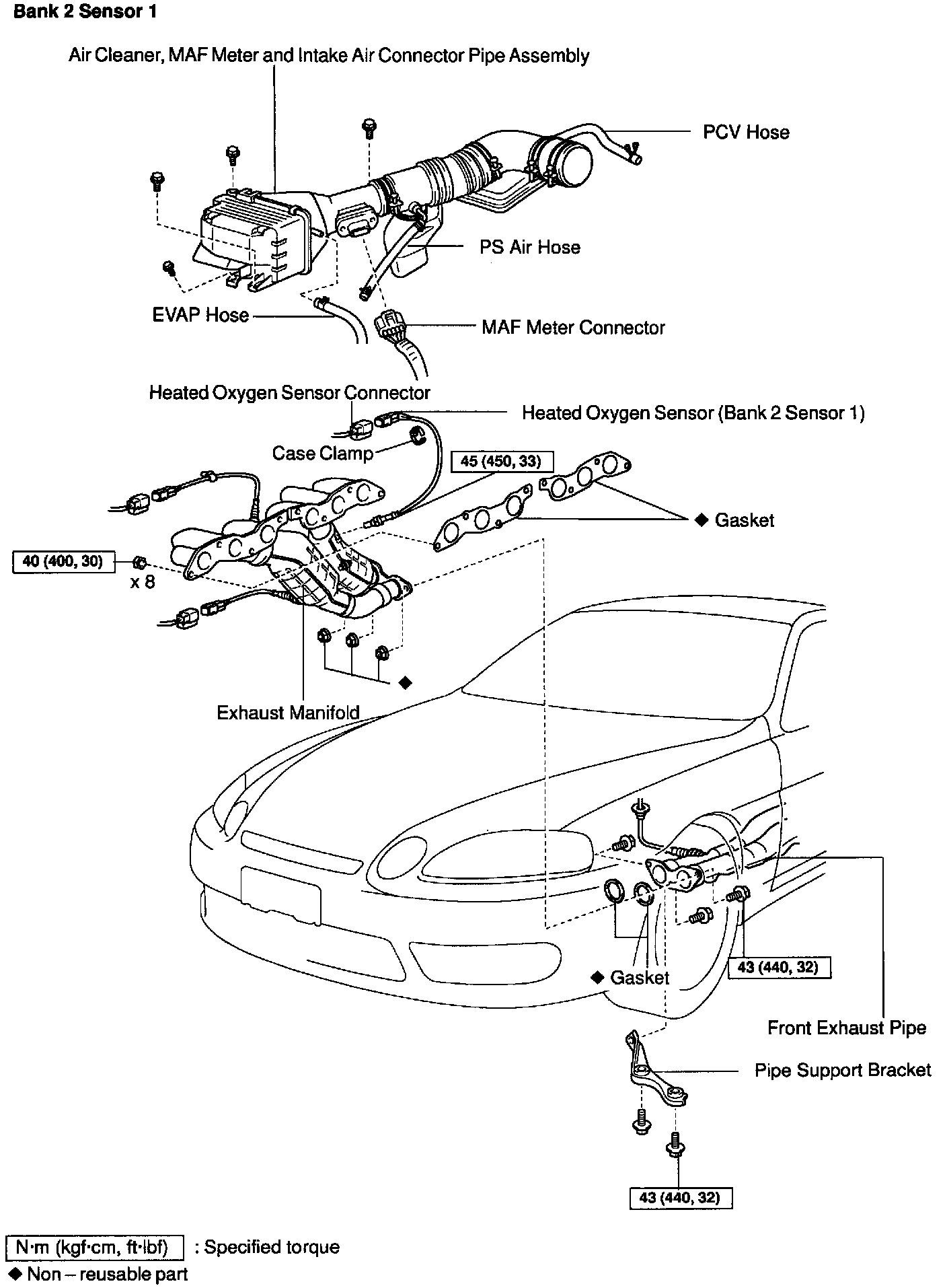 Bank 2 Sensor 1

Air Cleaner, MAF Meter and Intake Air Connector Pipe Assembly

PCV Hose

PS Air Hose

EVAP Hose

MAF Meter Connector

Heated Oxygen Sensor Connector

Heated Oxygen Sensor (Bank 2 Sensor 1)

Case Clamp

45 (450, 33)

◆ Gasket

40 (400, 30)

x 8

◆

Exhaust Manifold

◆ Gasket

43 (440, 32)

Front Exhaust Pipe

Pipe Support Bracket

43 (440, 32)

N·m (kgf·cm, ft·lbf) : Specified torque

◆ Non – reusable part