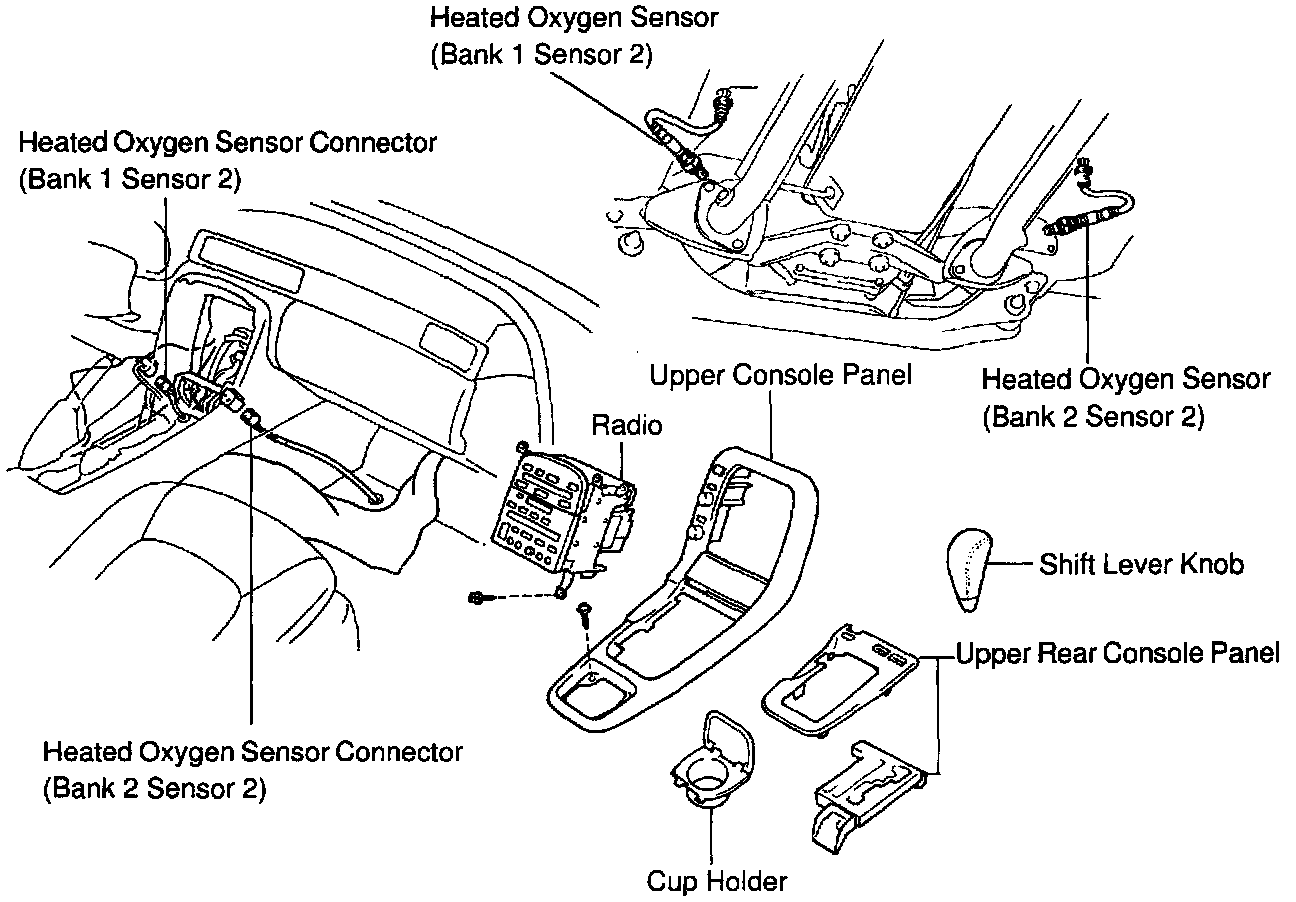 Heated Oxygen Sensor
(Bank 1 Sensor 2)

Heated Oxygen Sensor Connector
(Bank 1 Sensor 2)

Upper Console Panel

Heated Oxygen Sensor
(Bank 2 Sensor 2)

Radio

Shift Lever Knob

Upper Rear Console Panel

Heated Oxygen Sensor Connector
(Bank 2 Sensor 2)

Cup Holder