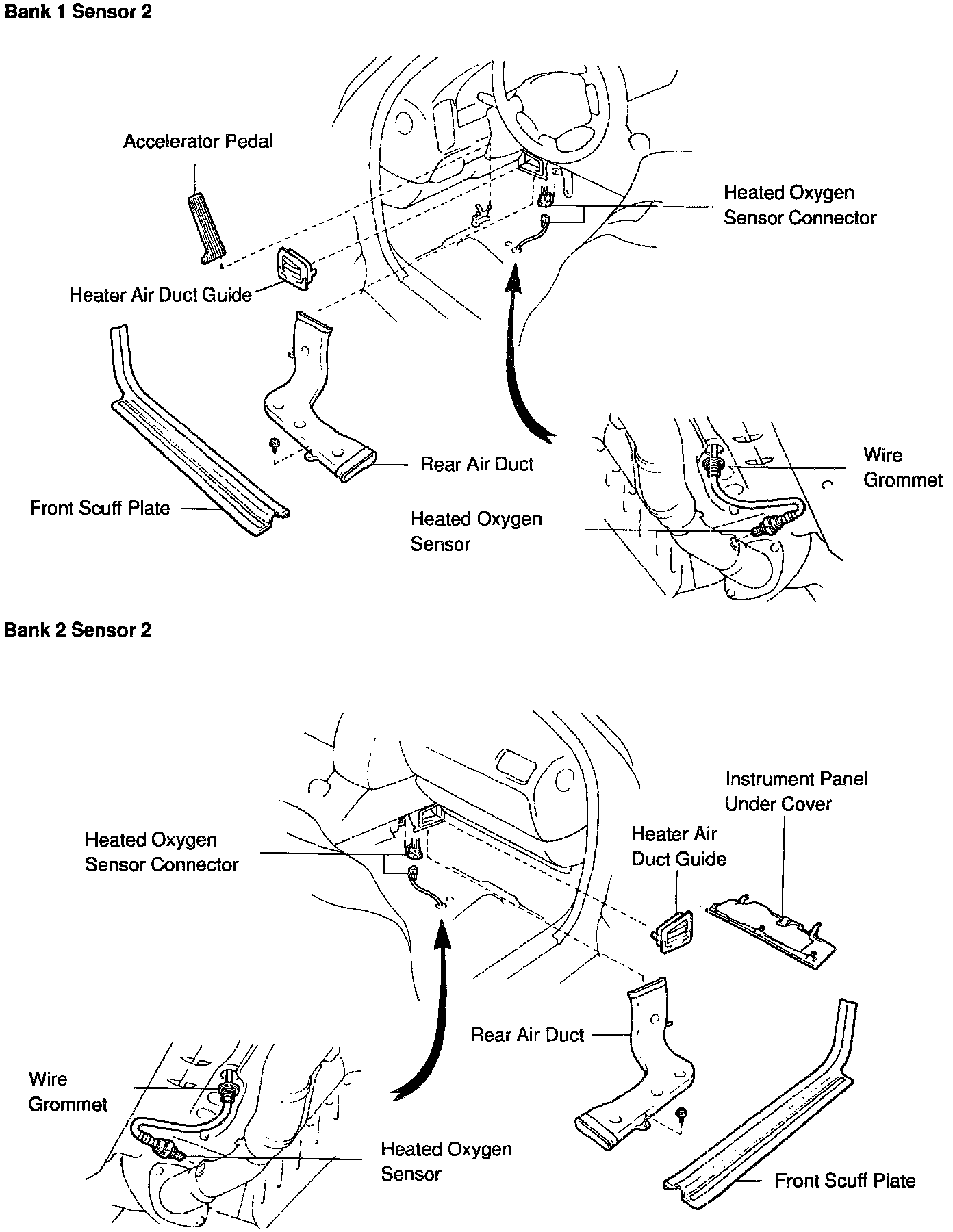 Bank 1 Sensor 2

Accelerator Pedal

Heated Oxygen Sensor Connector

Heater Air Duct Guide

Rear Air Duct

Wire Grommet

Front Scuff Plate

Heated Oxygen Sensor

Bank 2 Sensor 2

Instrument Panel Under Cover

Heated Oxygen Sensor Connector

Heater Air Duct Guide

Rear Air Duct

Wire Grommet

Heated Oxygen Sensor

Front Scuff Plate