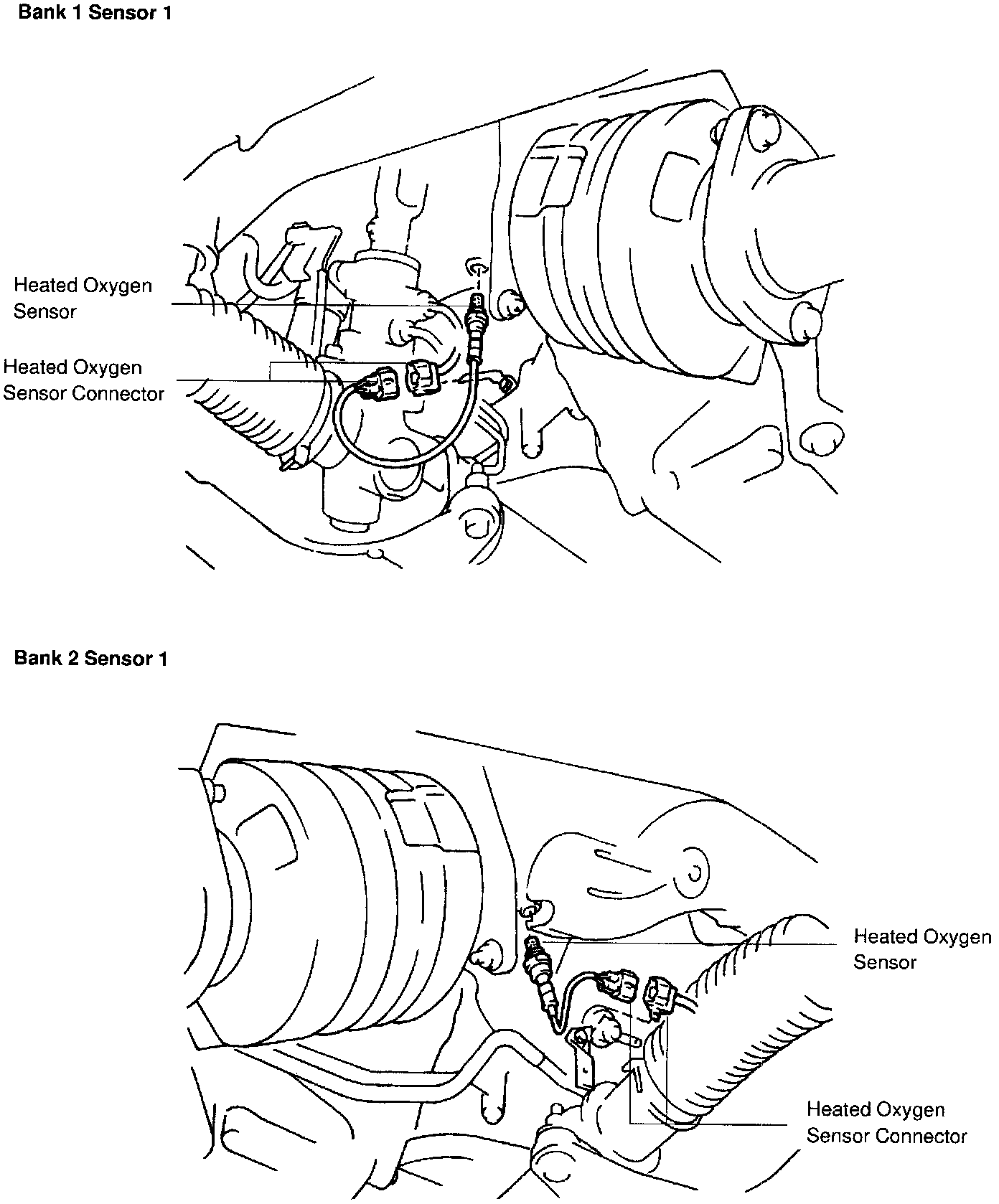 Bank 1 Sensor 1

Heated Oxygen Sensor

Heated Oxygen Sensor Connector

Bank 2 Sensor 1

Heated Oxygen Sensor

Heated Oxygen Sensor Connector