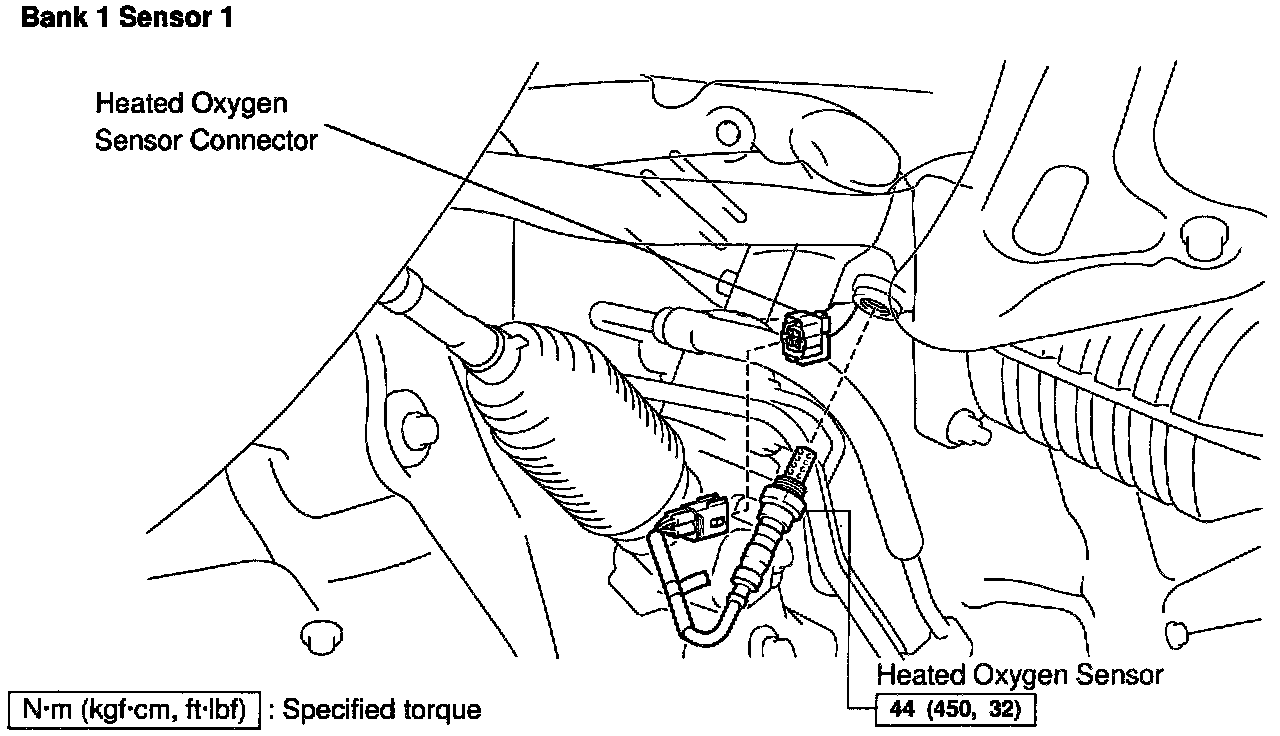 Bank 1 Sensor 1

Heated Oxygen Sensor Connector

Heated Oxygen Sensor

44 (450, 32)

N·m (kgf·cm, ft·lbf) : Specified torque