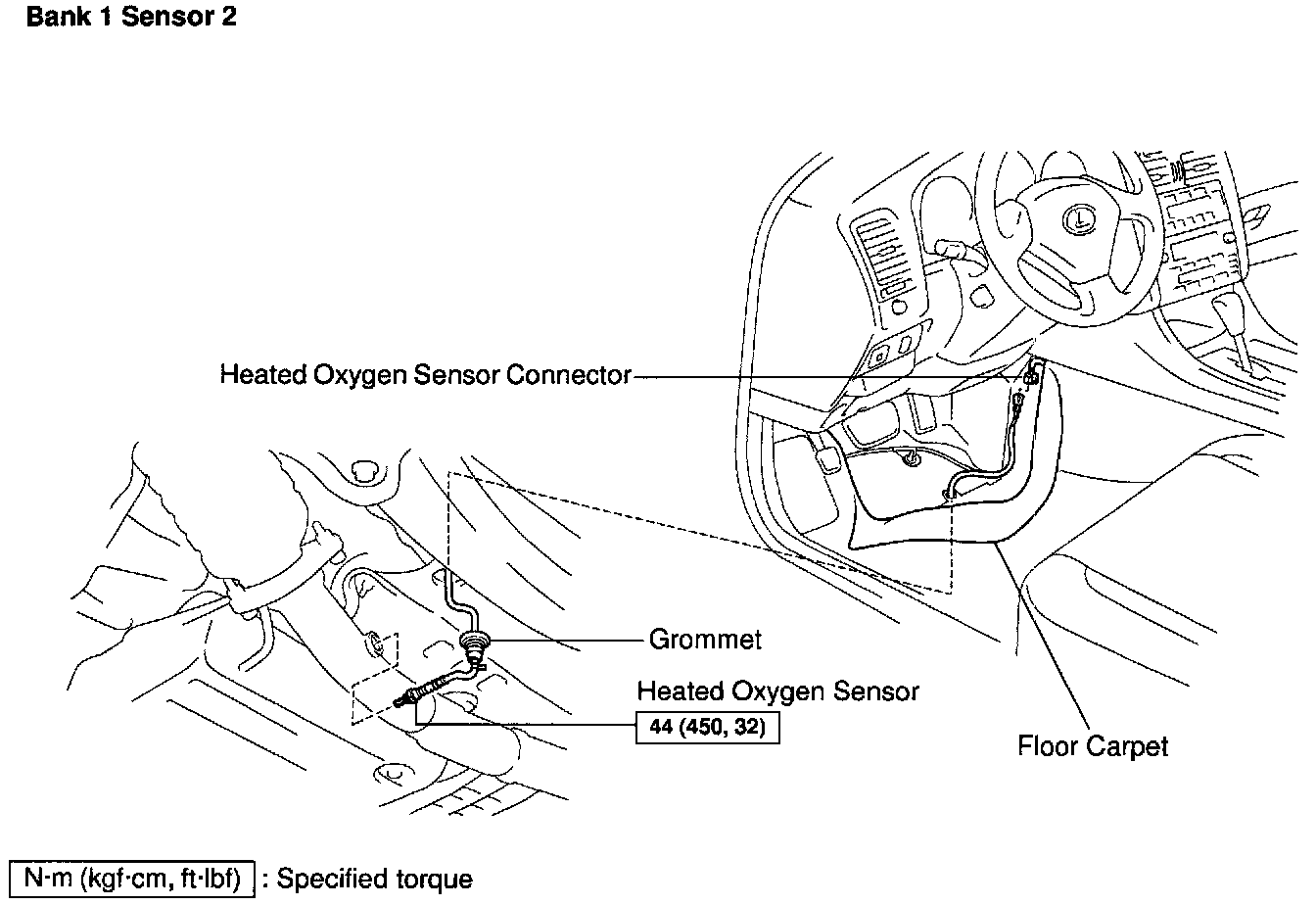 Bank 1 Sensor 2

Heated Oxygen Sensor Connector

Grommet

Heated Oxygen Sensor

44 (450, 32)

Floor Carpet

N·m (kgf·cm, ft·lbf) : Specified torque