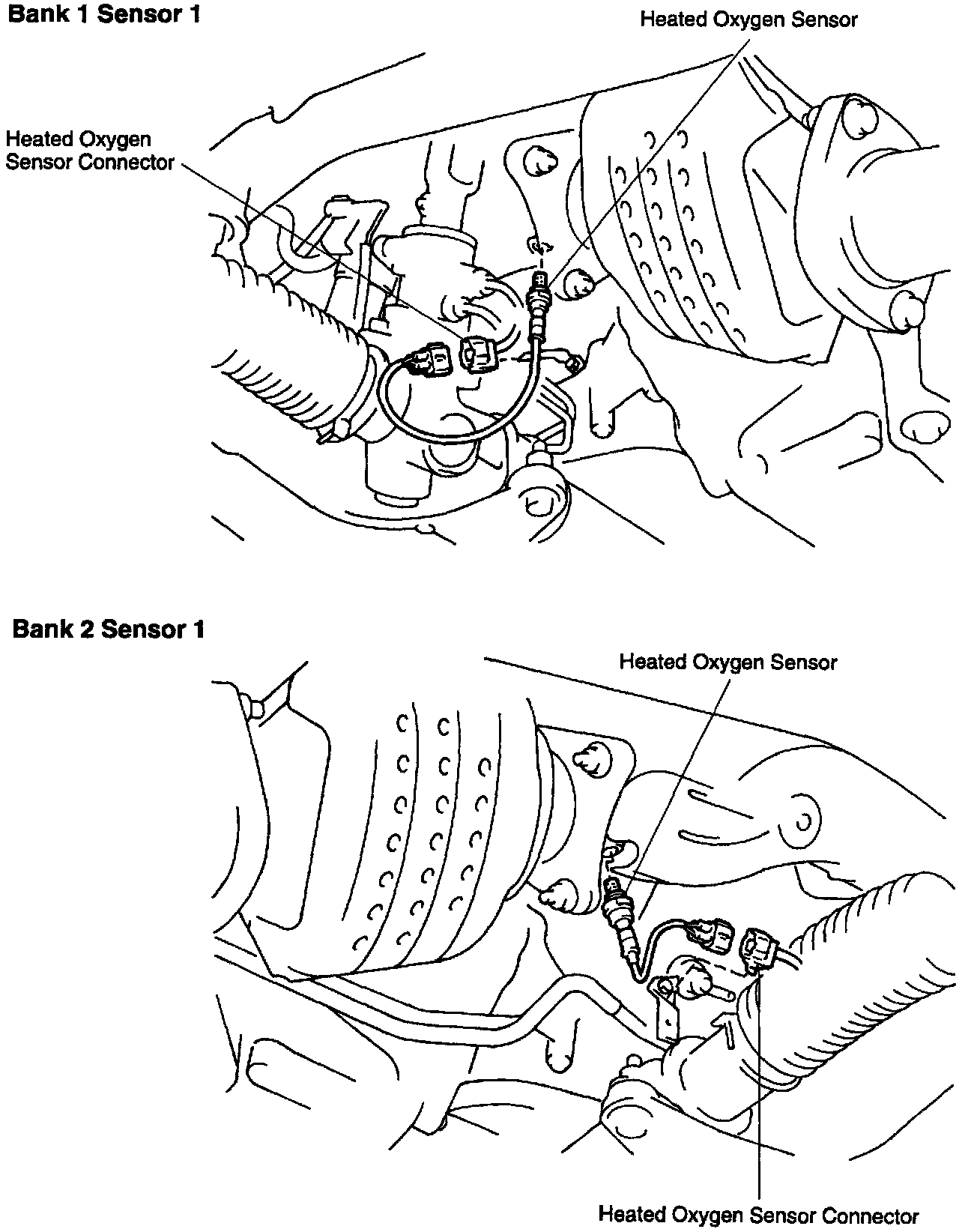 Bank 1 Sensor 1

Heated Oxygen Sensor

Heated Oxygen Sensor Connector

Bank 2 Sensor 1

Heated Oxygen Sensor

Heated Oxygen Sensor Connector