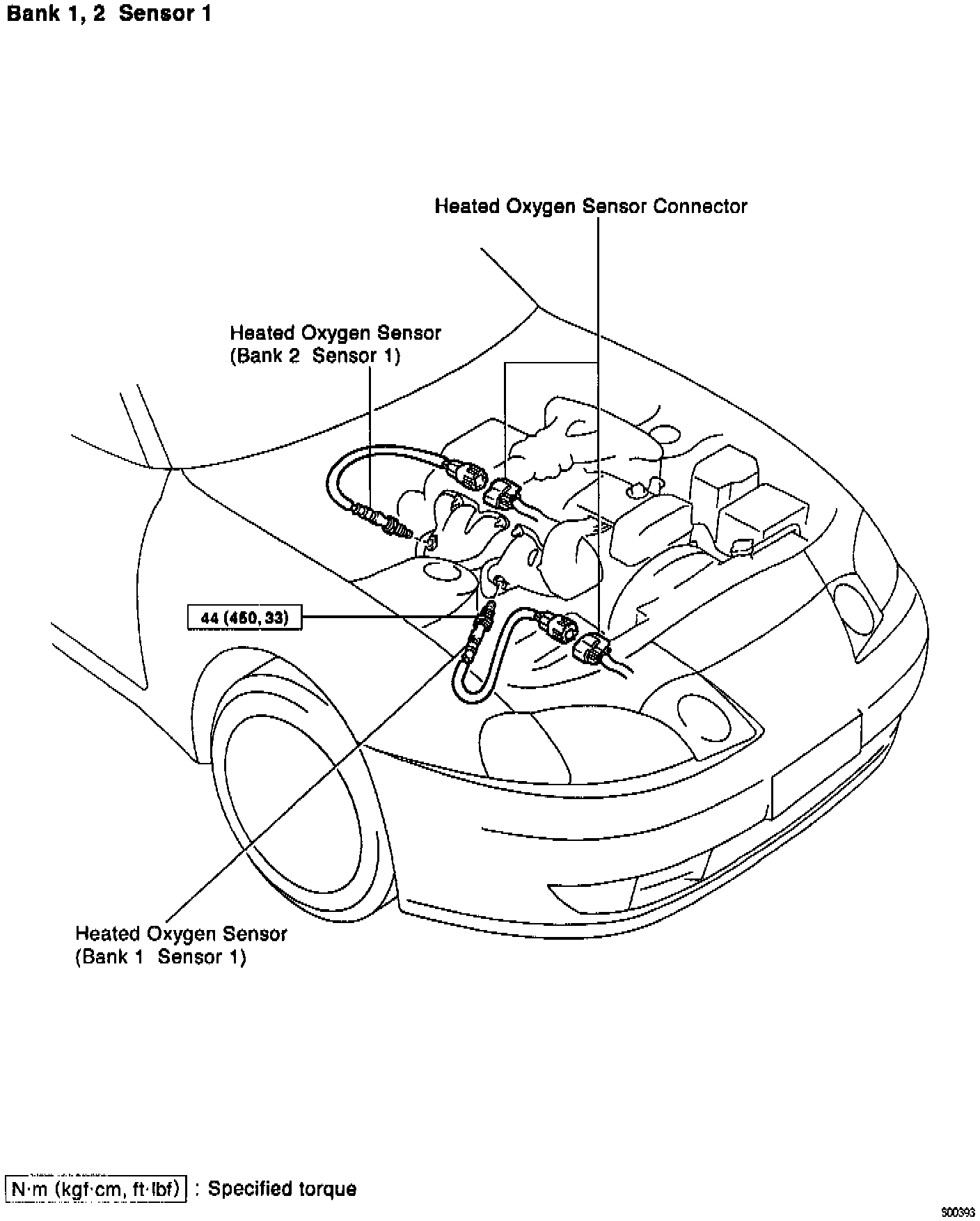 Bank 1, 2 Sensor 1

Heated Oxygen Sensor Connector

Heated Oxygen Sensor
(Bank 2 Sensor 1)

44 (450, 33)

Heated Oxygen Sensor
(Bank 1 Sensor 1)

N·m (kgf·cm, ft·lbf) : Specified torque

S00393