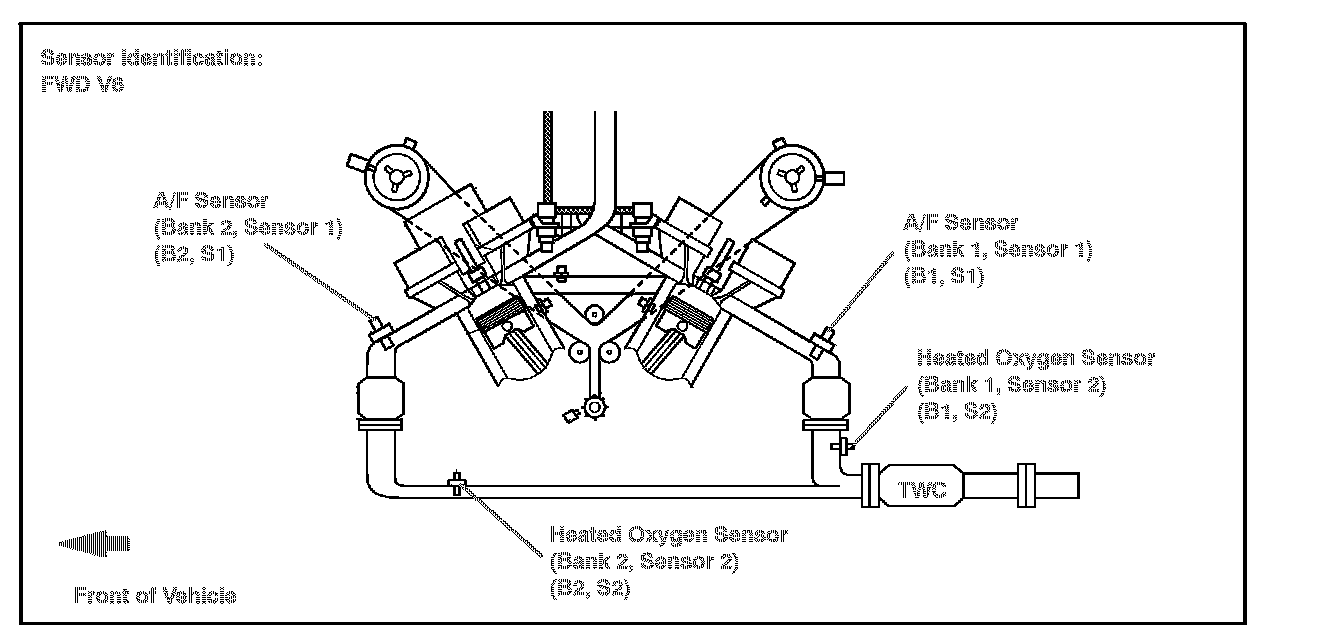 Sensor Identification:
FWD V6

A/F Sensor
(Bank 2, Sensor 1)
(B2, S1)

A/F Sensor
(Bank 1, Sensor 1)
(B1, S1)

Heated Oxygen Sensor
(Bank 1, Sensor 2)
(B1, S2)

TWC

Heated Oxygen Sensor
(Bank 2, Sensor 2)
(B2, S2)

Front of Vehicle