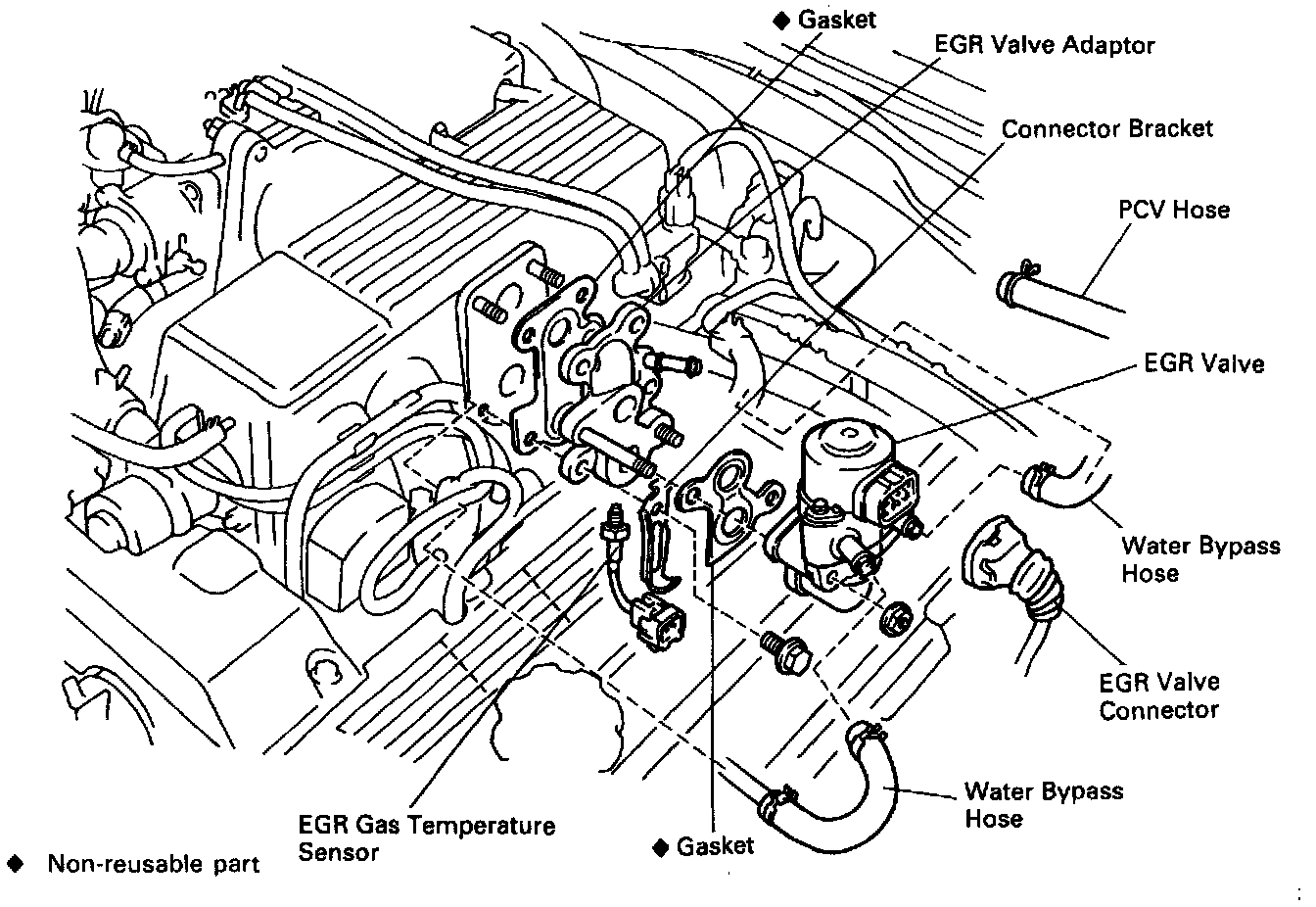 ◆ Gasket

EGR Valve Adaptor

Connector Bracket

PCV Hose

EGR Valve

Water Bypass Hose

EGR Valve Connector

Water Bypass Hose

EGR Gas Temperature Sensor

◆ Gasket

◆ Non-reusable part