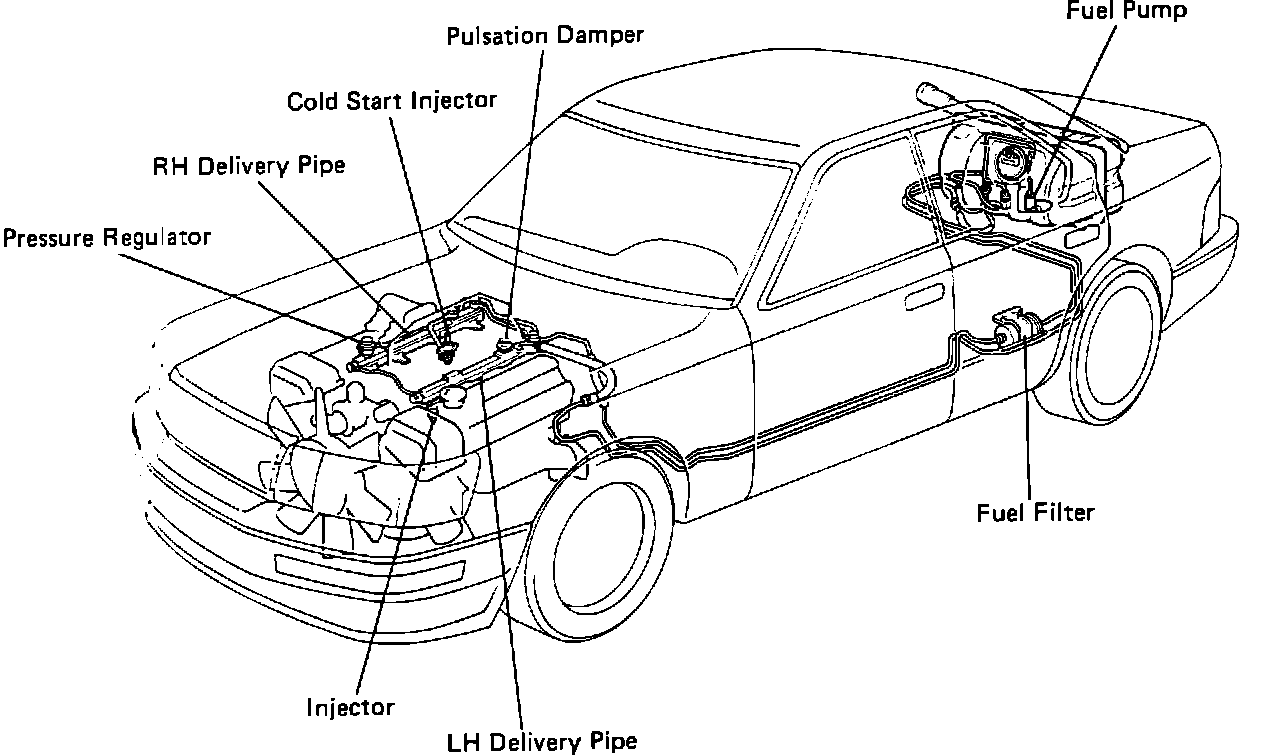 Fuel Pump

Pulsation Damper

Cold Start Injector

RH Delivery Pipe

Pressure Regulator

Fuel Filter

Injector

LH Delivery Pipe