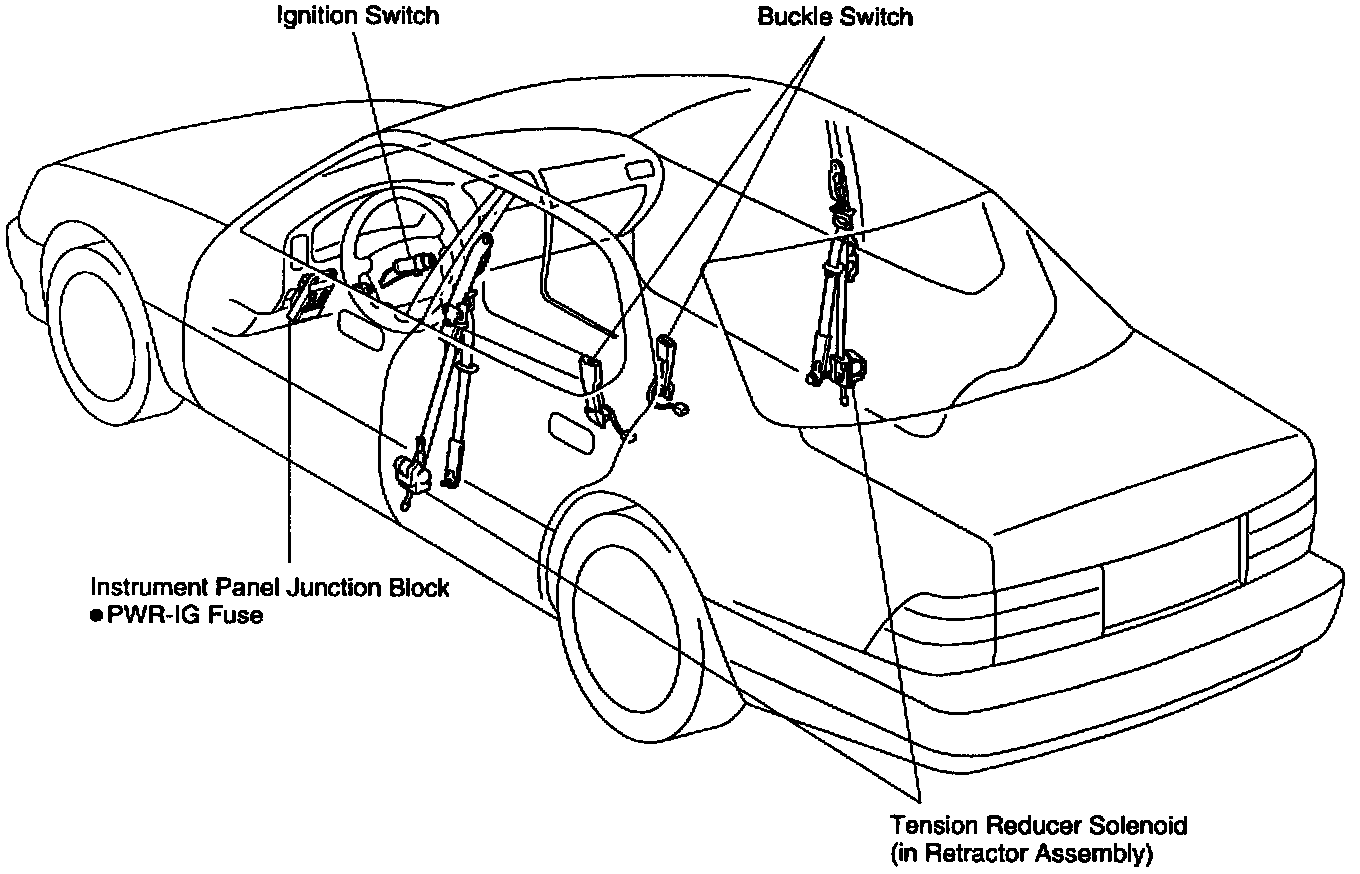 Ignition Switch

Buckle Switch

Instrument Panel Junction Block
● PWR-IG Fuse

Tension Reducer Solenoid
(in Retractor Assembly)