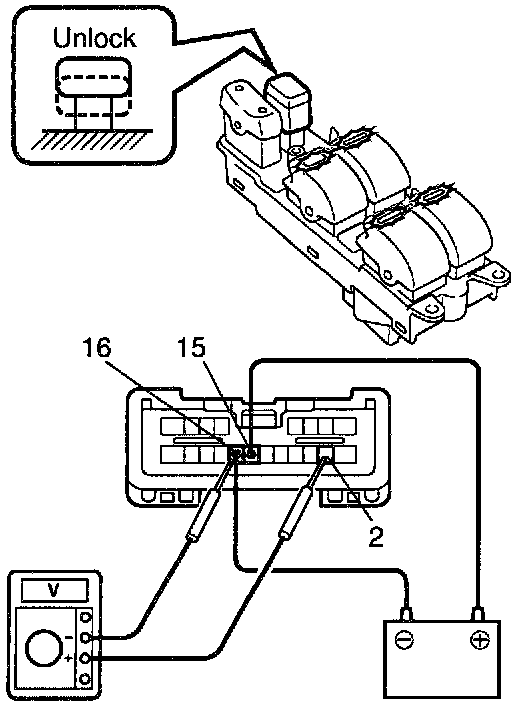 Unlock

16

15

2

V

-

+

⊖

⊕