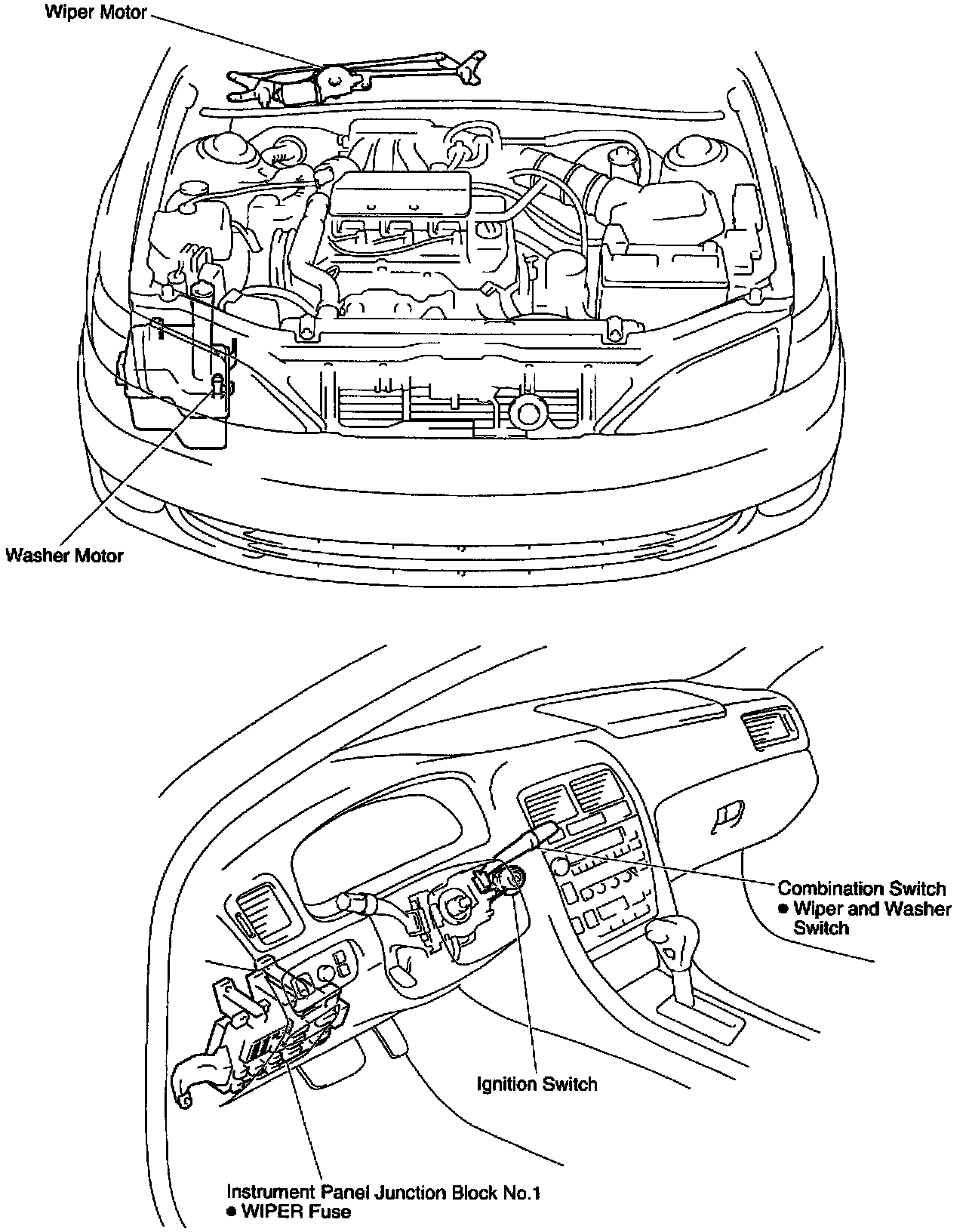 Wiper Motor

Washer Motor

Combination Switch
● Wiper and Washer Switch

Ignition Switch

Instrument Panel Junction Block No.1
● WIPER Fuse