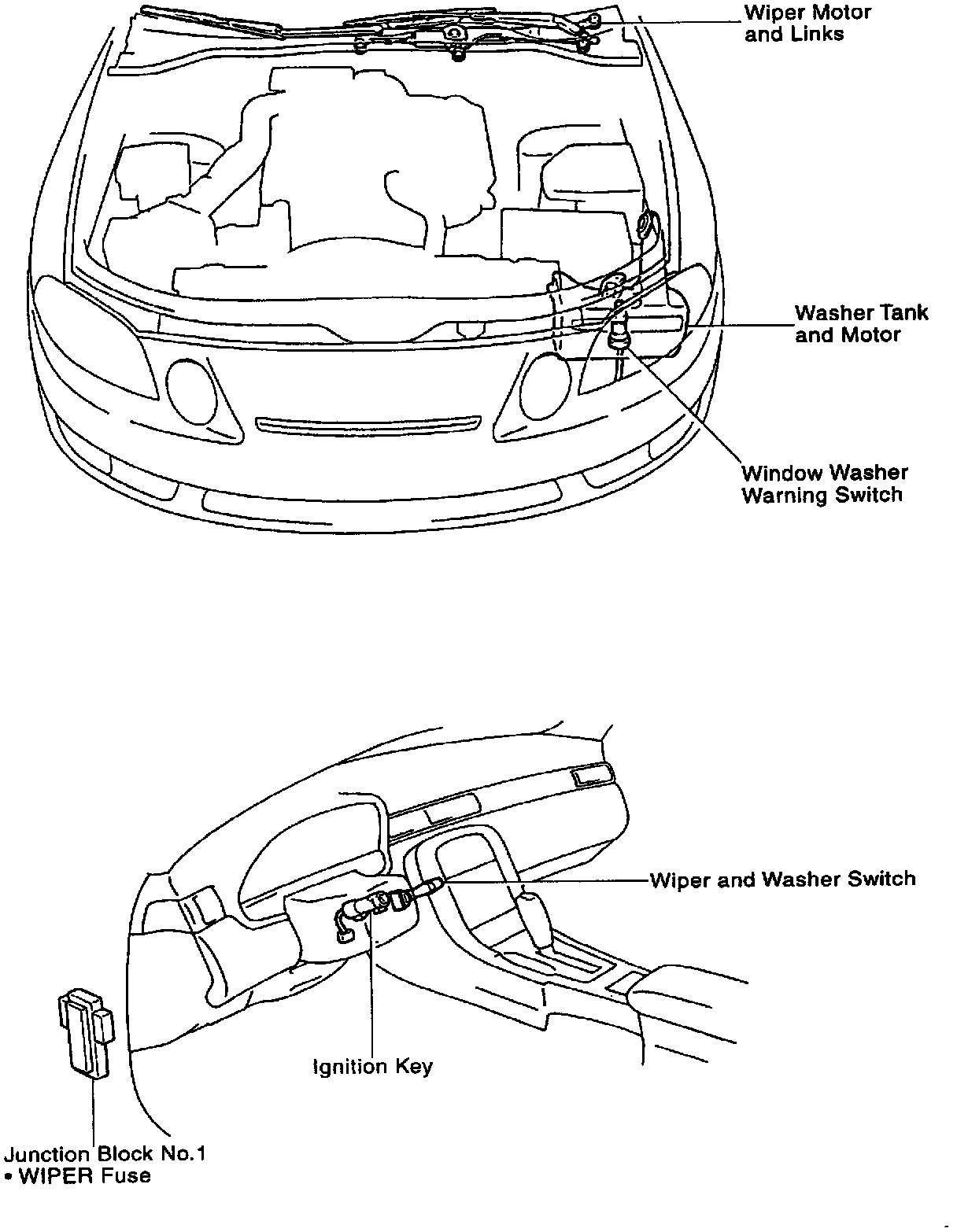 Wiper Motor and Links

Washer Tank and Motor

Window Washer Warning Switch

Wiper and Washer Switch

Ignition Key

Junction Block No.1
• WIPER Fuse