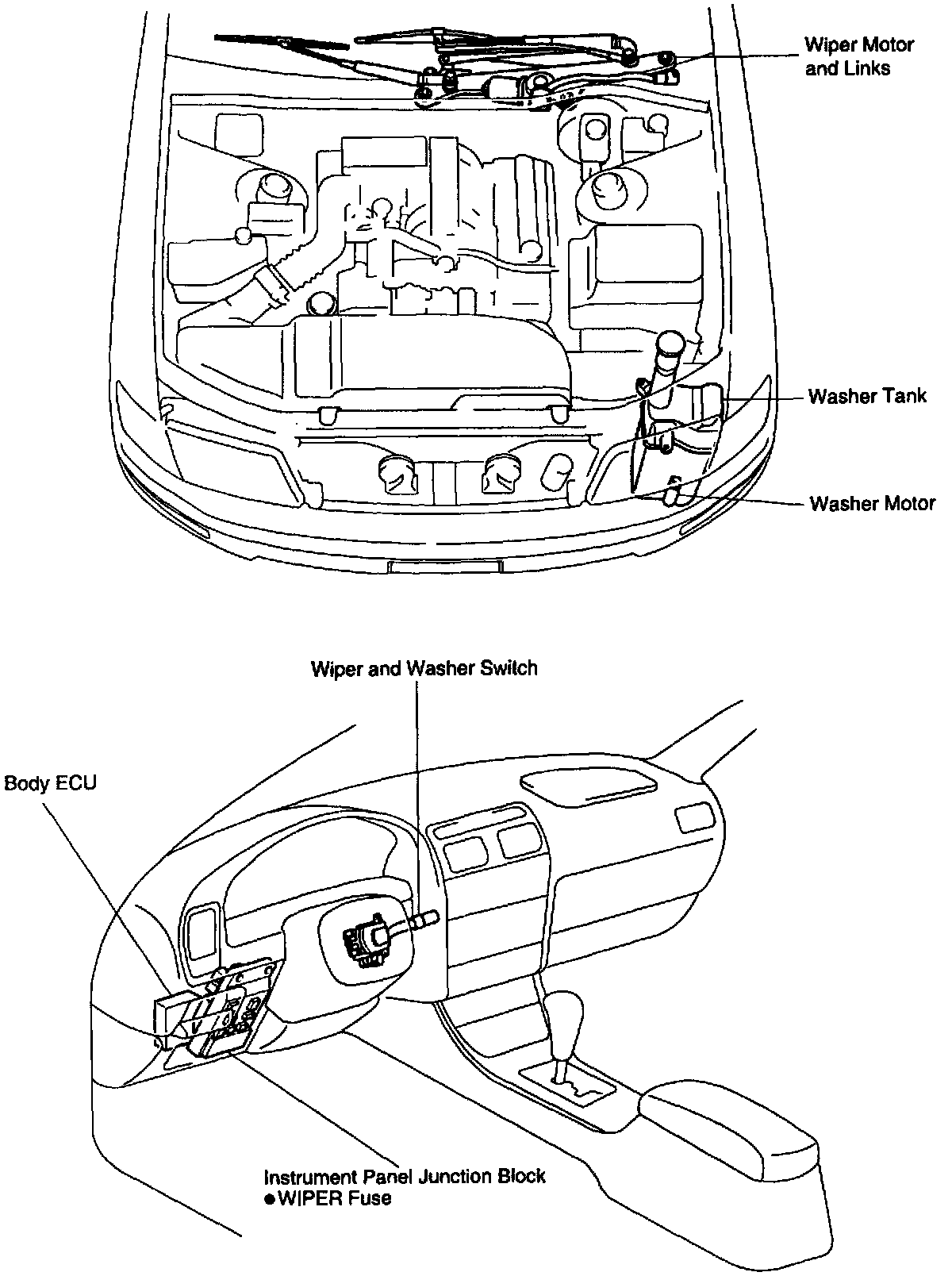 Wiper Motor and Links

Washer Tank

Washer Motor

Wiper and Washer Switch

Body ECU

Instrument Panel Junction Block
● WIPER Fuse