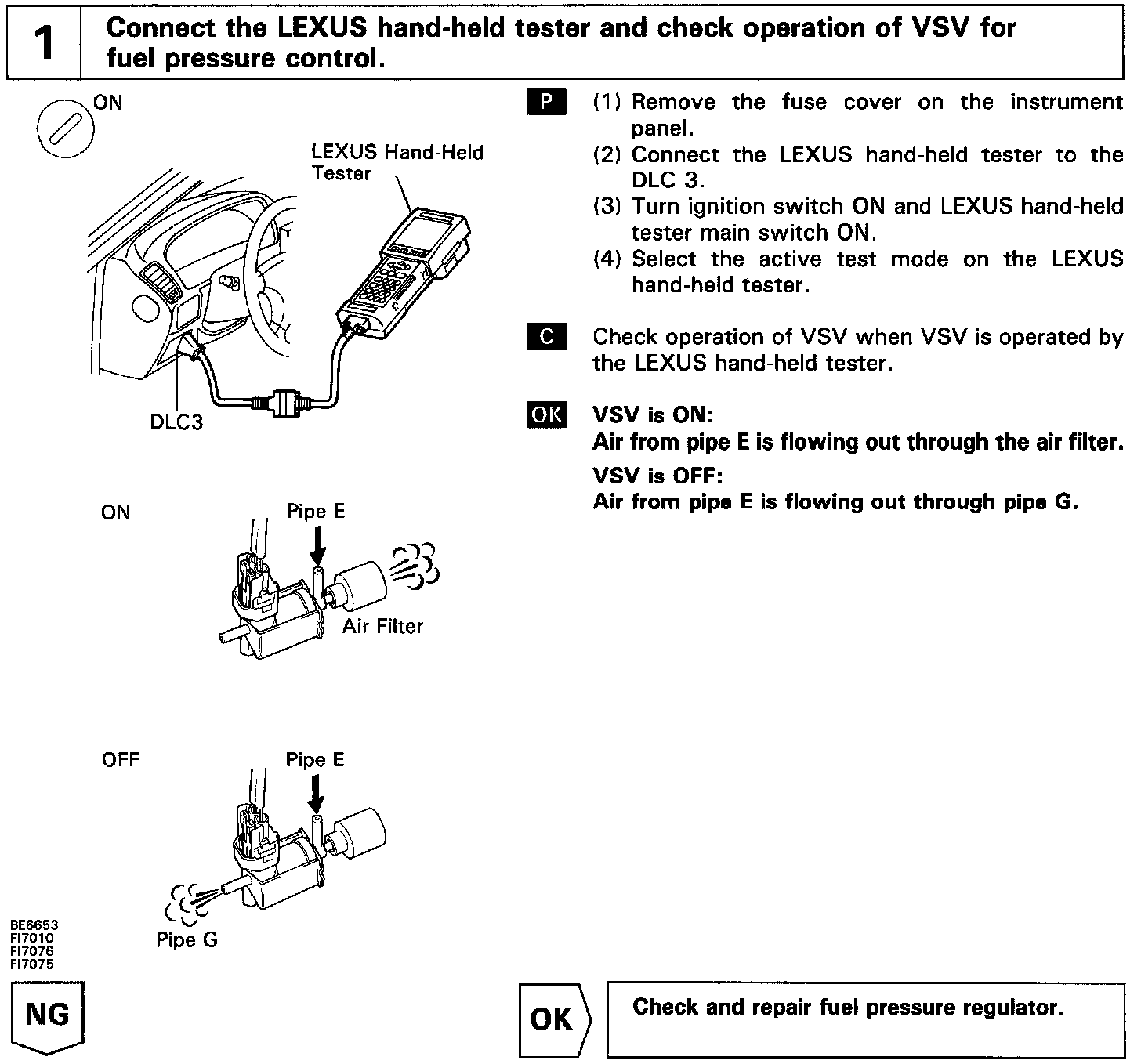 1 Connect the LEXUS hand-held tester and check operation of VSV for fuel pressure control.

ON

LEXUS Hand-Held Tester

DLC3

ON

Pipe E

Air Filter

OFF

Pipe E

Pipe G

BE6653
FI7010
FI7076
FI7075

P (1) Remove the fuse cover on the instrument panel.
(2) Connect the LEXUS hand-held tester to the DLC 3.
(3) Turn ignition switch ON and LEXUS hand-held tester main switch ON.
(4) Select the active test mode on the LEXUS hand-held tester.

C Check operation of VSV when VSV is operated by the LEXUS hand-held tester.

OK VSV is ON:
Air from pipe E is flowing out through the air filter.
VSV is OFF:
Air from pipe E is flowing out through pipe G.

NG

OK

Check and repair fuel pressure regulator.