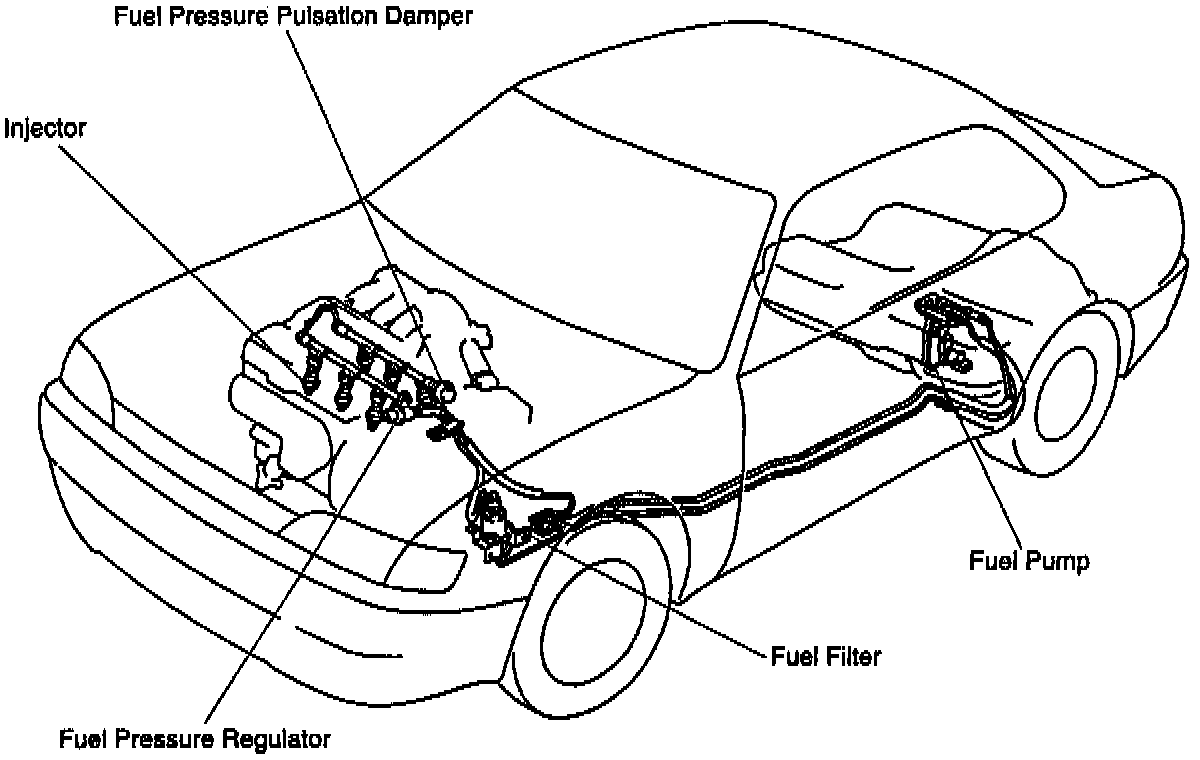 Fuel Pressure Pulsation Damper

Injector

Fuel Pump

Fuel Filter

Fuel Pressure Regulator