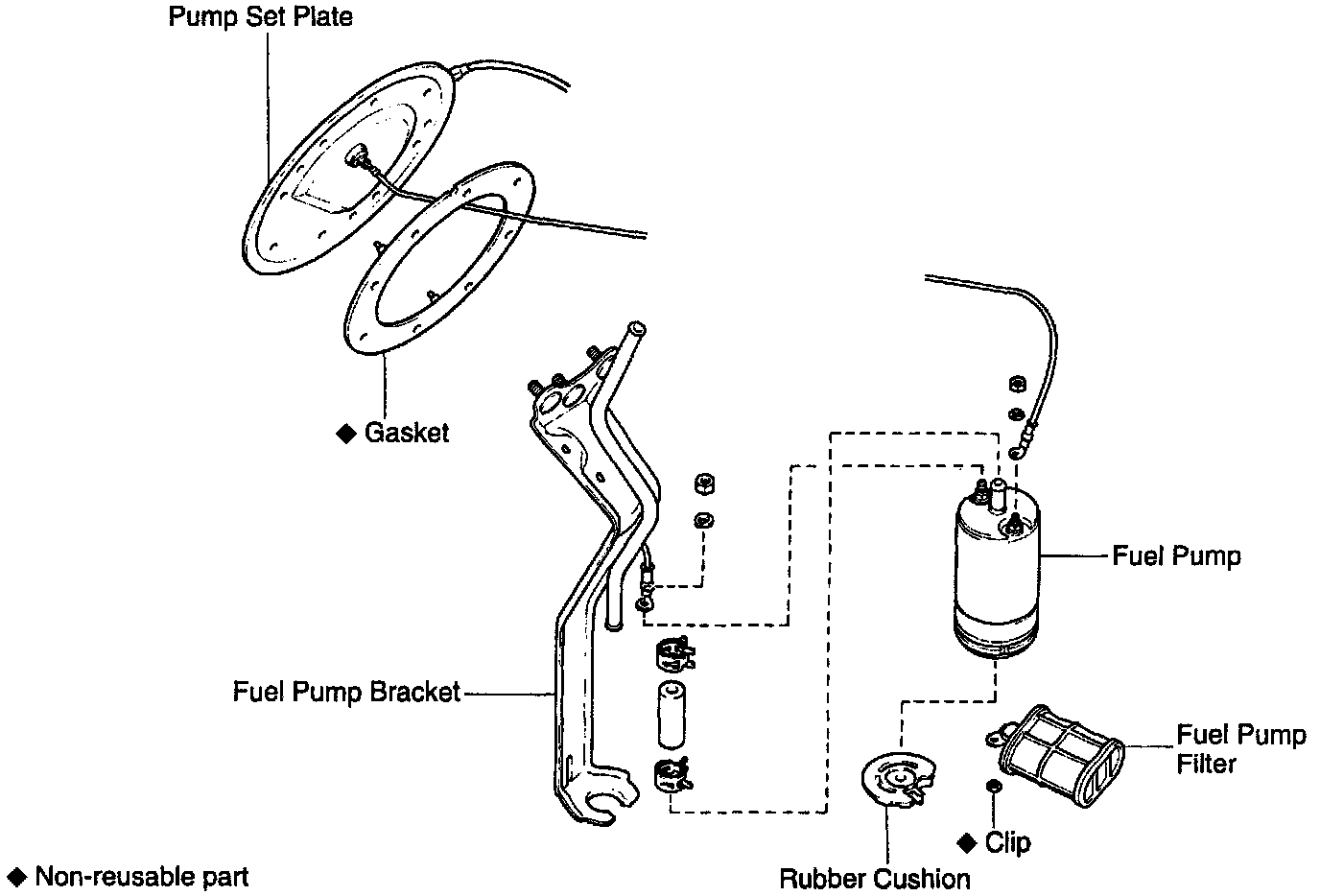 Pump Set Plate

◆ Gasket

Fuel Pump

Fuel Pump Bracket

Fuel Pump Filter

◆ Clip

Rubber Cushion

◆ Non-reusable part