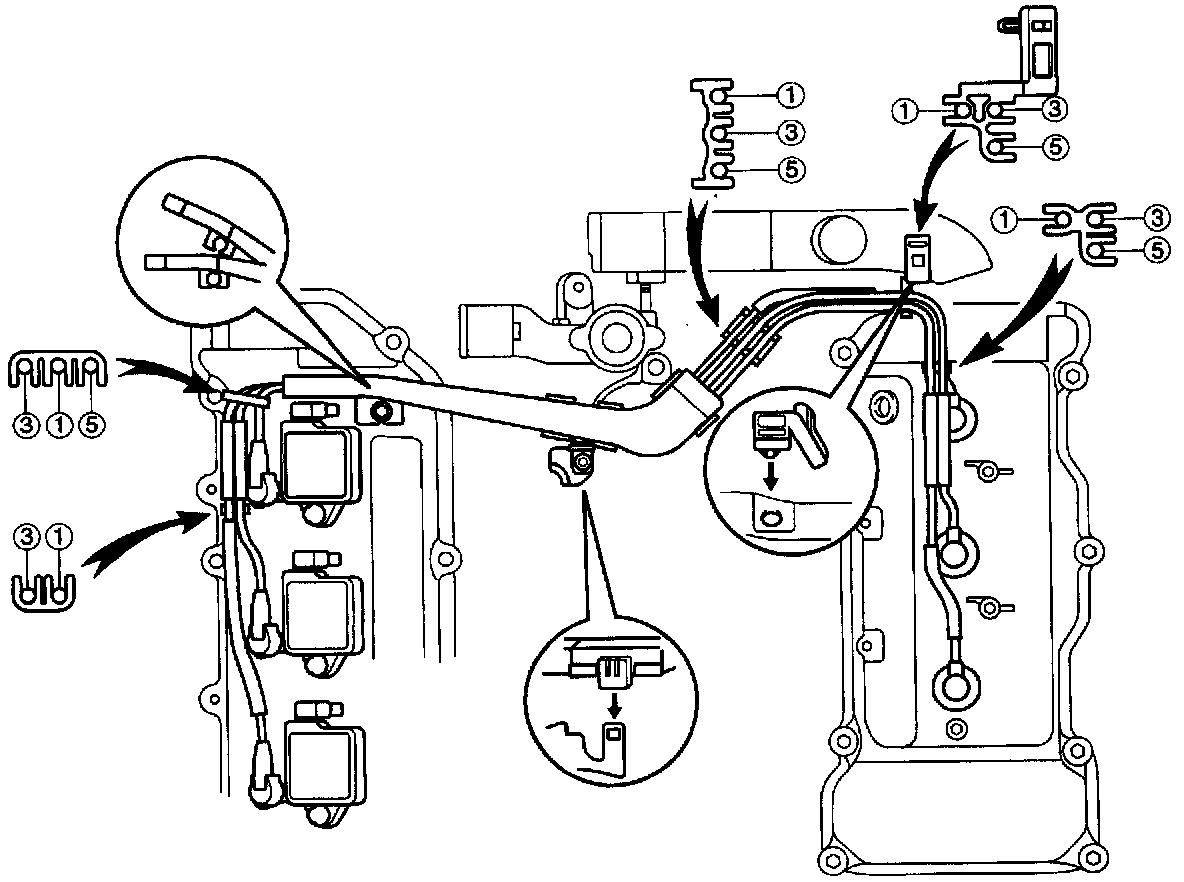 ①
③
⑤

①
③
⑤

①
③
⑤

③ ① ⑤

③ ①