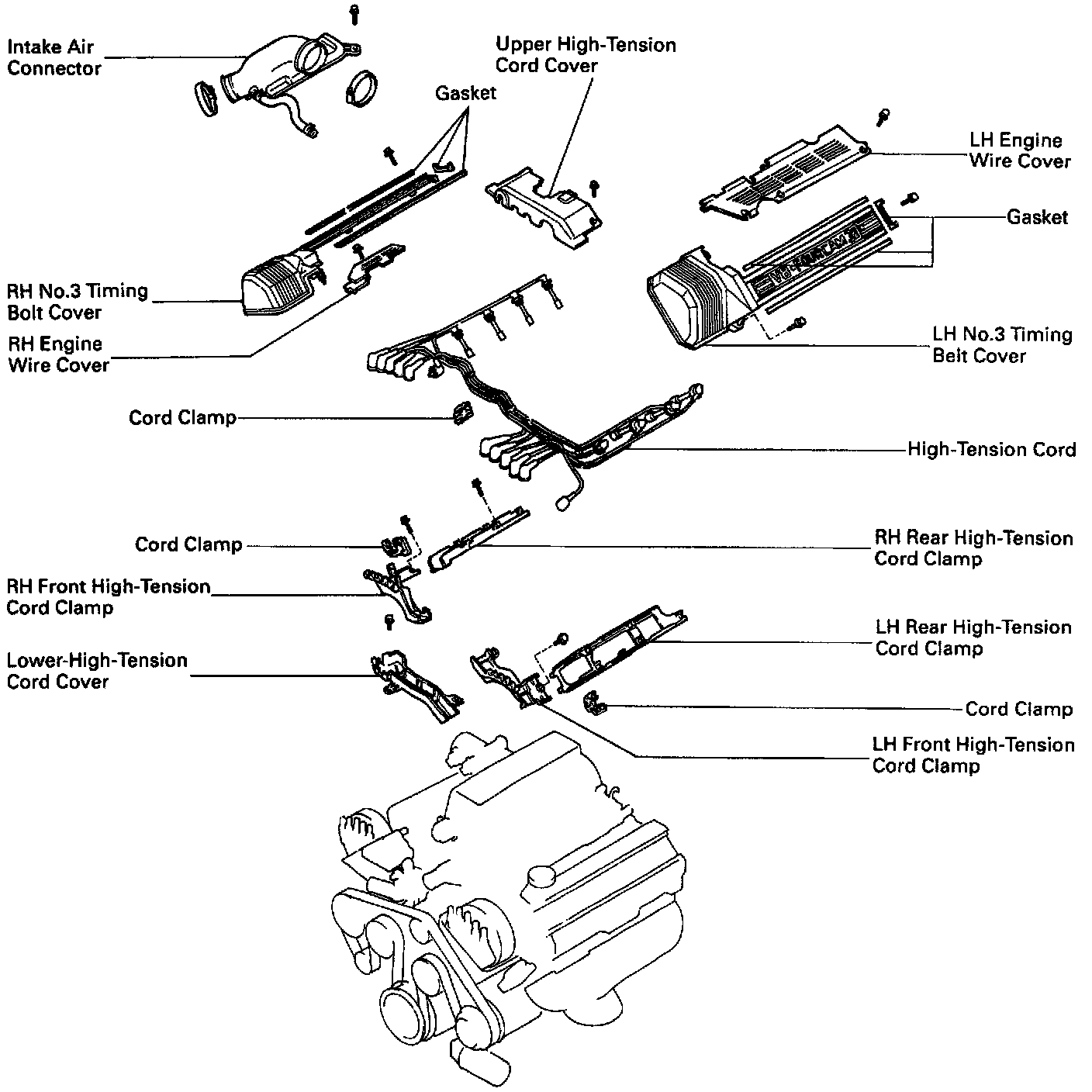 Intake Air Connector

Upper High-Tension Cord Cover

Gasket

LH Engine Wire Cover

Gasket

RH No.3 Timing Bolt Cover

RH Engine Wire Cover

LH No.3 Timing Belt Cover

Cord Clamp

High-Tension Cord

Cord Clamp

RH Rear High-Tension Cord Clamp

RH Front High-Tension Cord Clamp

LH Rear High-Tension Cord Clamp

Lower-High-Tension Cord Cover

Cord Clamp

LH Front High-Tension Cord Clamp