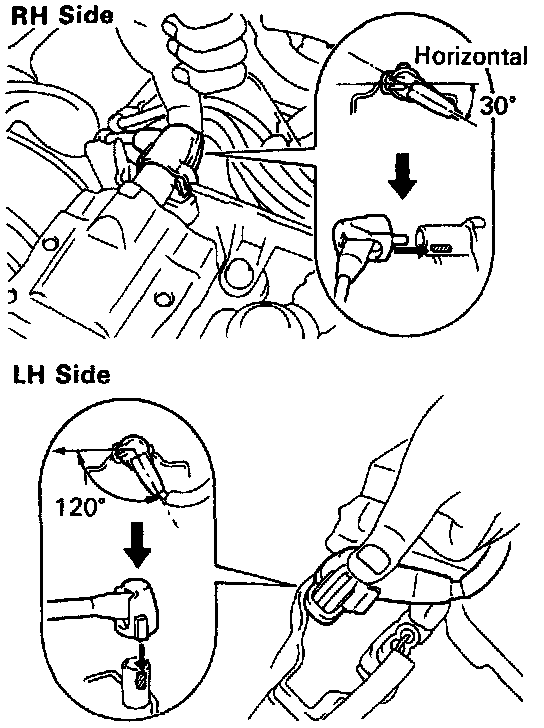 RH Side

Horizontal

30°

LH Side

120°