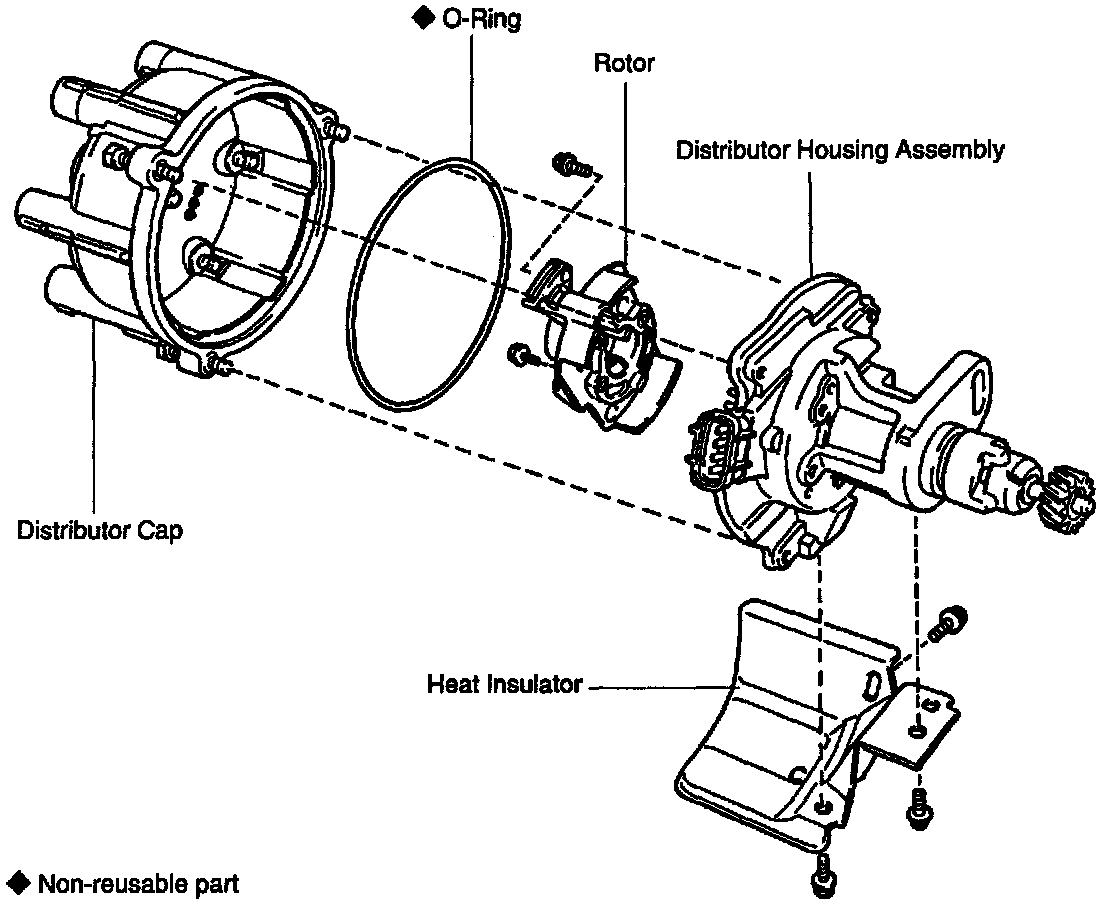 ◆ O-Ring

Rotor

Distributor Housing Assembly

Distributor Cap

Heat Insulator

◆ Non-reusable part