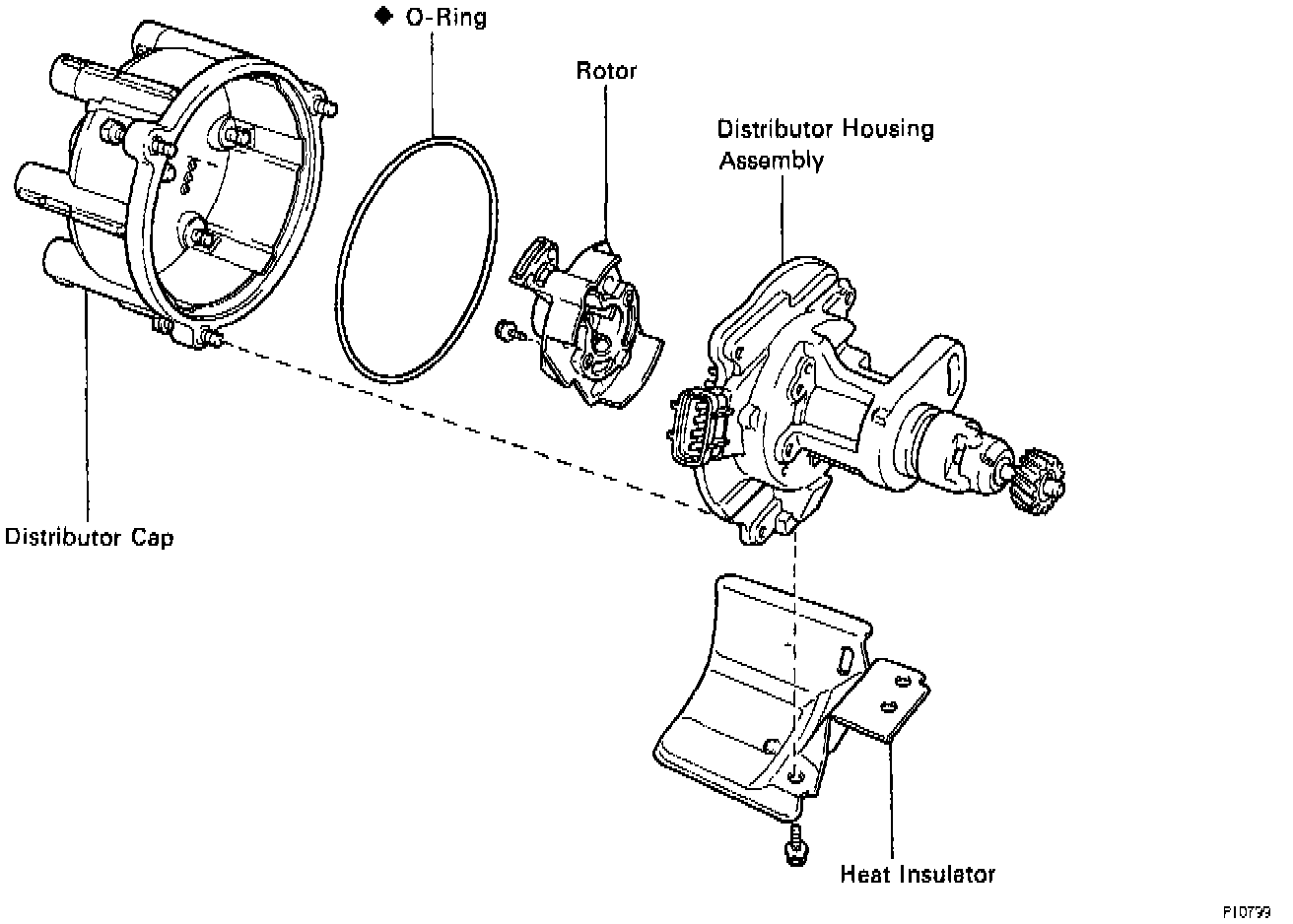 ◆ O-Ring

Rotor

Distributor Housing Assembly

Distributor Cap

Heat Insulator

P10799