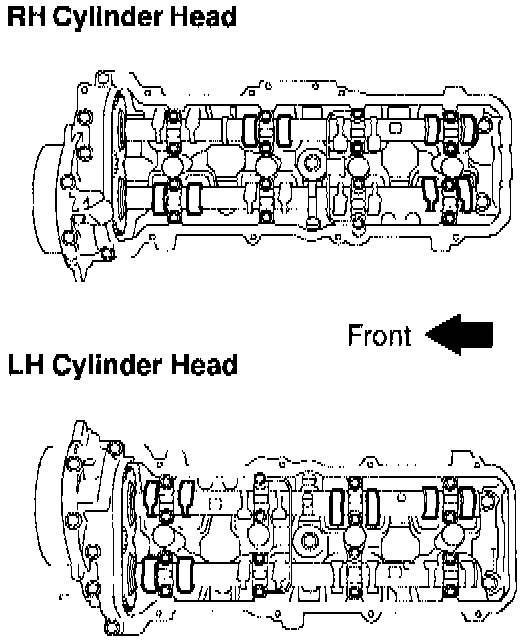 RH Cylinder Head

Front

LH Cylinder Head