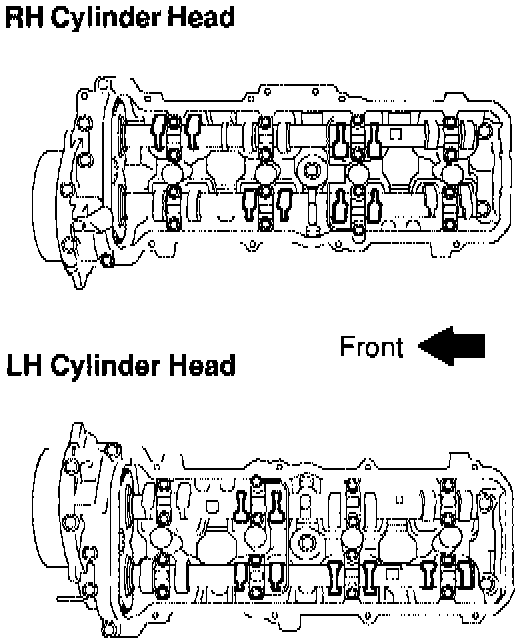 RH Cylinder Head

Front

LH Cylinder Head