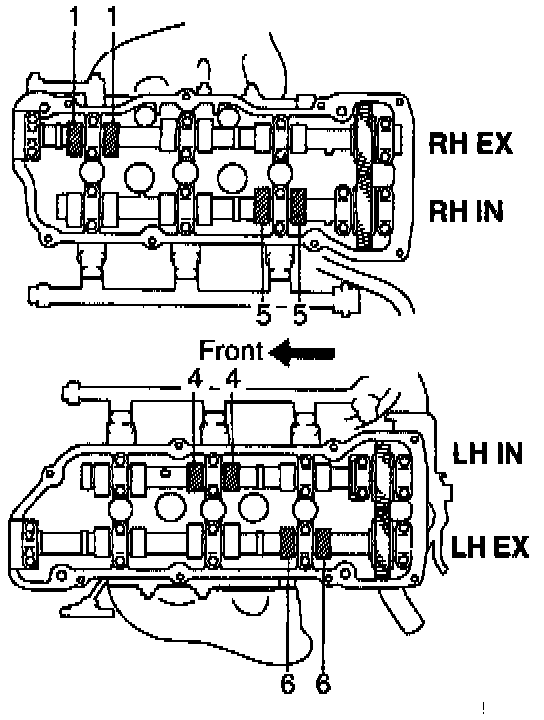 1 1
RH EX
RH IN
5 5
Front
4 4
LH IN
LH EX
6 6