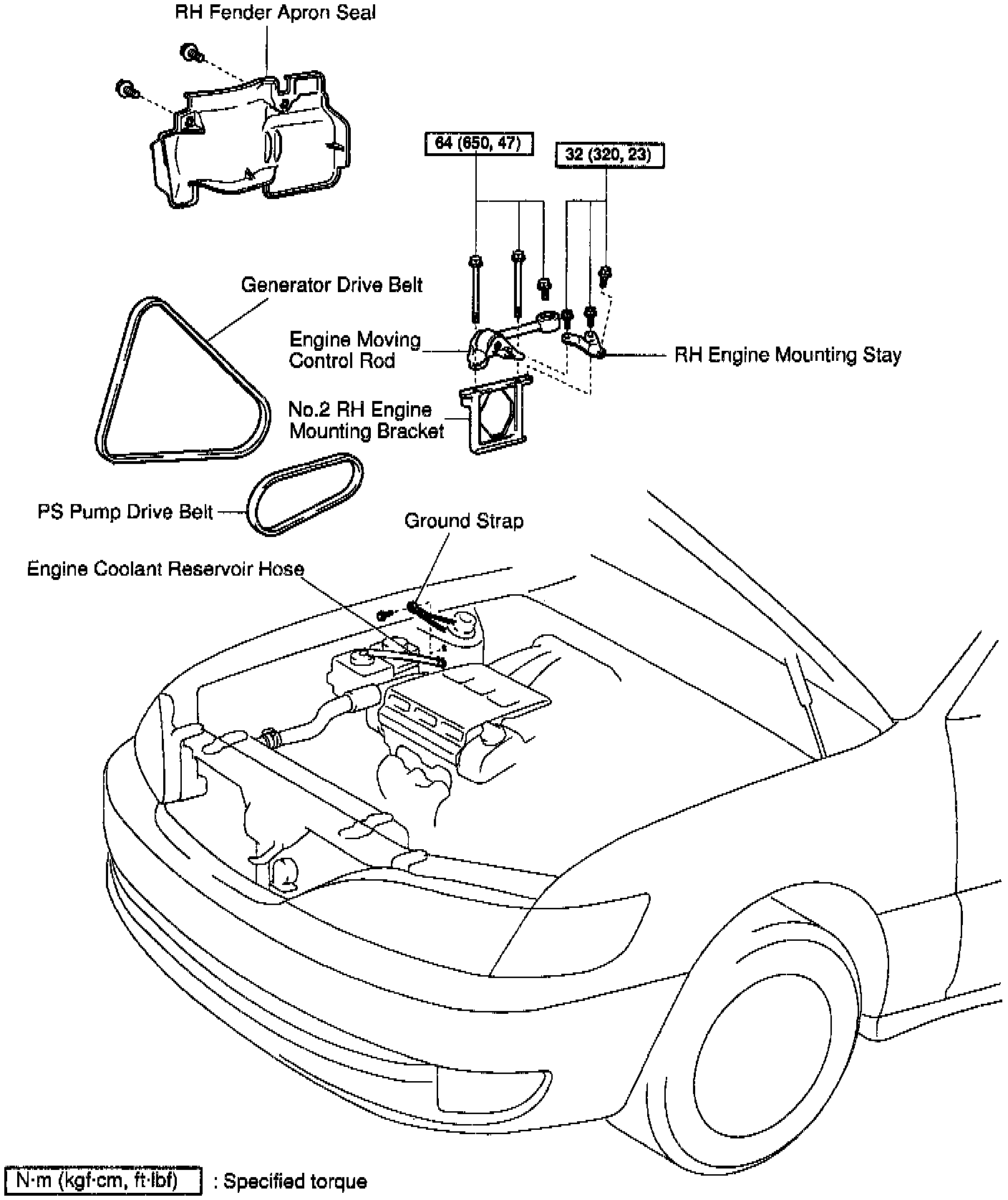 RH Fender Apron Seal

64 (650, 47)

32 (320, 23)

Generator Drive Belt

Engine Moving Control Rod

RH Engine Mounting Stay

No.2 RH Engine Mounting Bracket

PS Pump Drive Belt

Ground Strap

Engine Coolant Reservoir Hose

N·m (kgf·cm, ft·lbf) : Specified torque