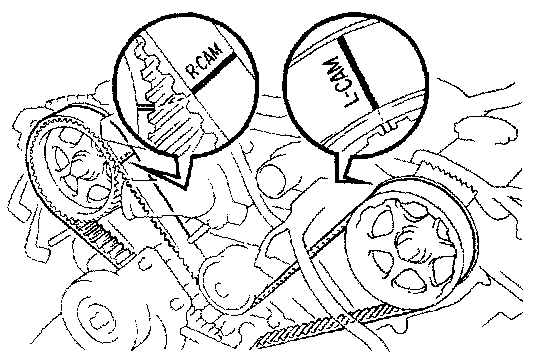 R-CAM

L-CAM