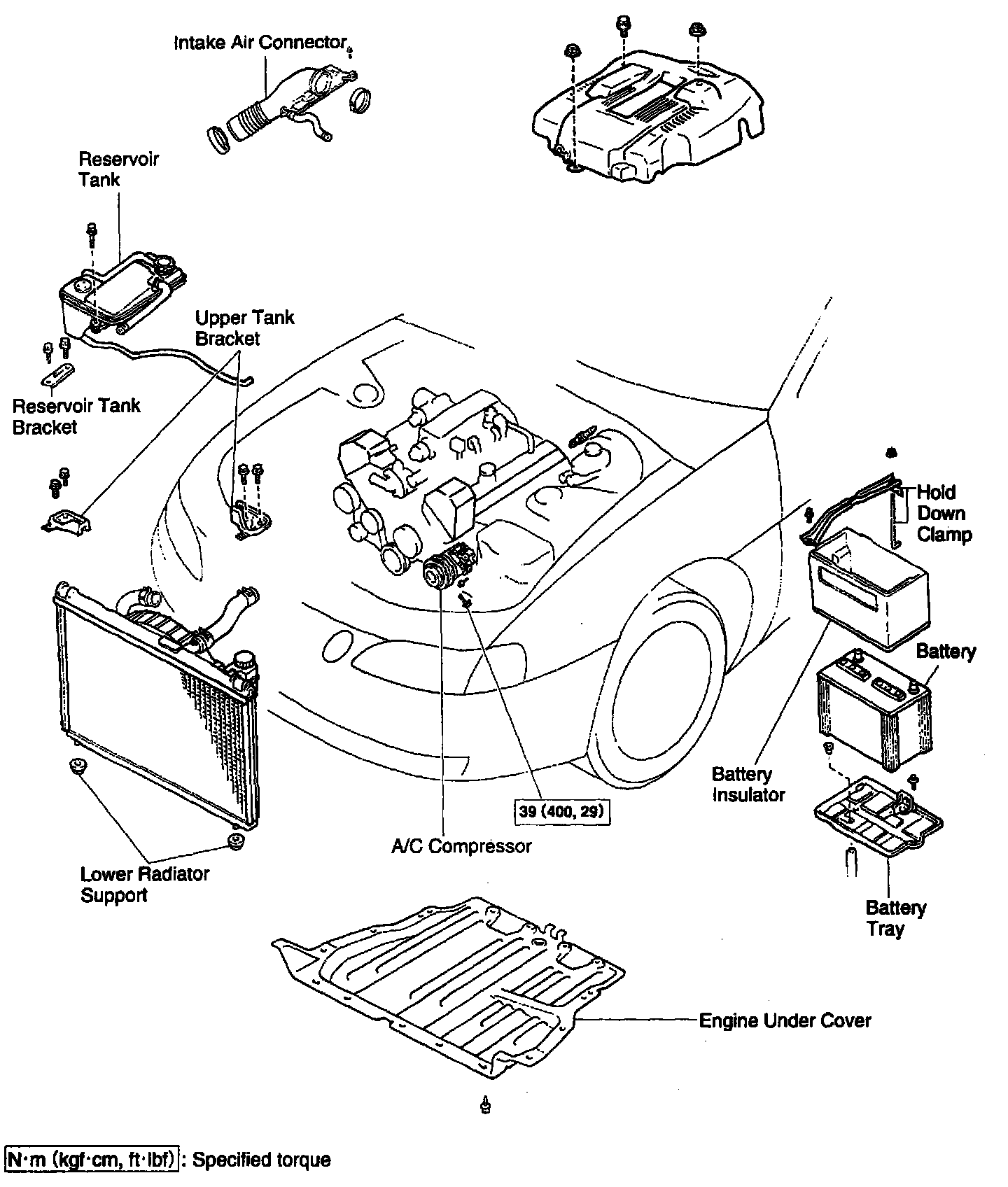 Intake Air Connector

Reservoir Tank

Upper Tank Bracket

Reservoir Tank Bracket

Hold Down Clamp

Battery

Battery Insulator

39 (400, 29)

A/C Compressor

Lower Radiator Support

Battery Tray

Engine Under Cover

N·m (kgf·cm, ft·lbf) : Specified torque