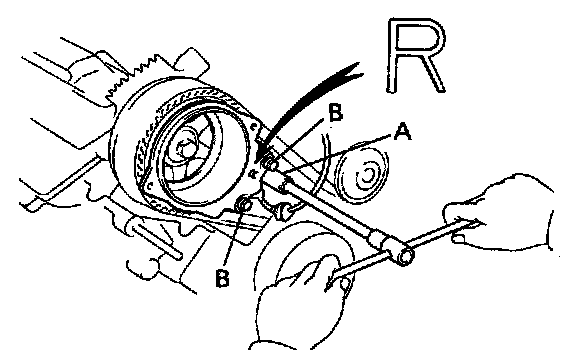 R
B
A
B