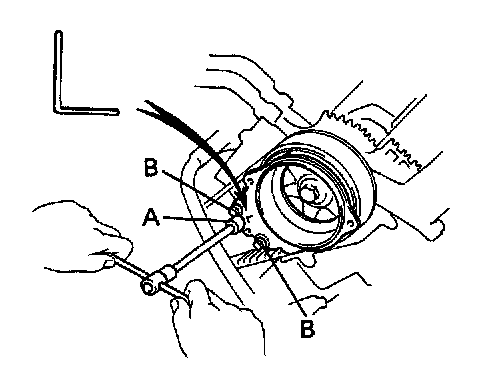 B
A
B