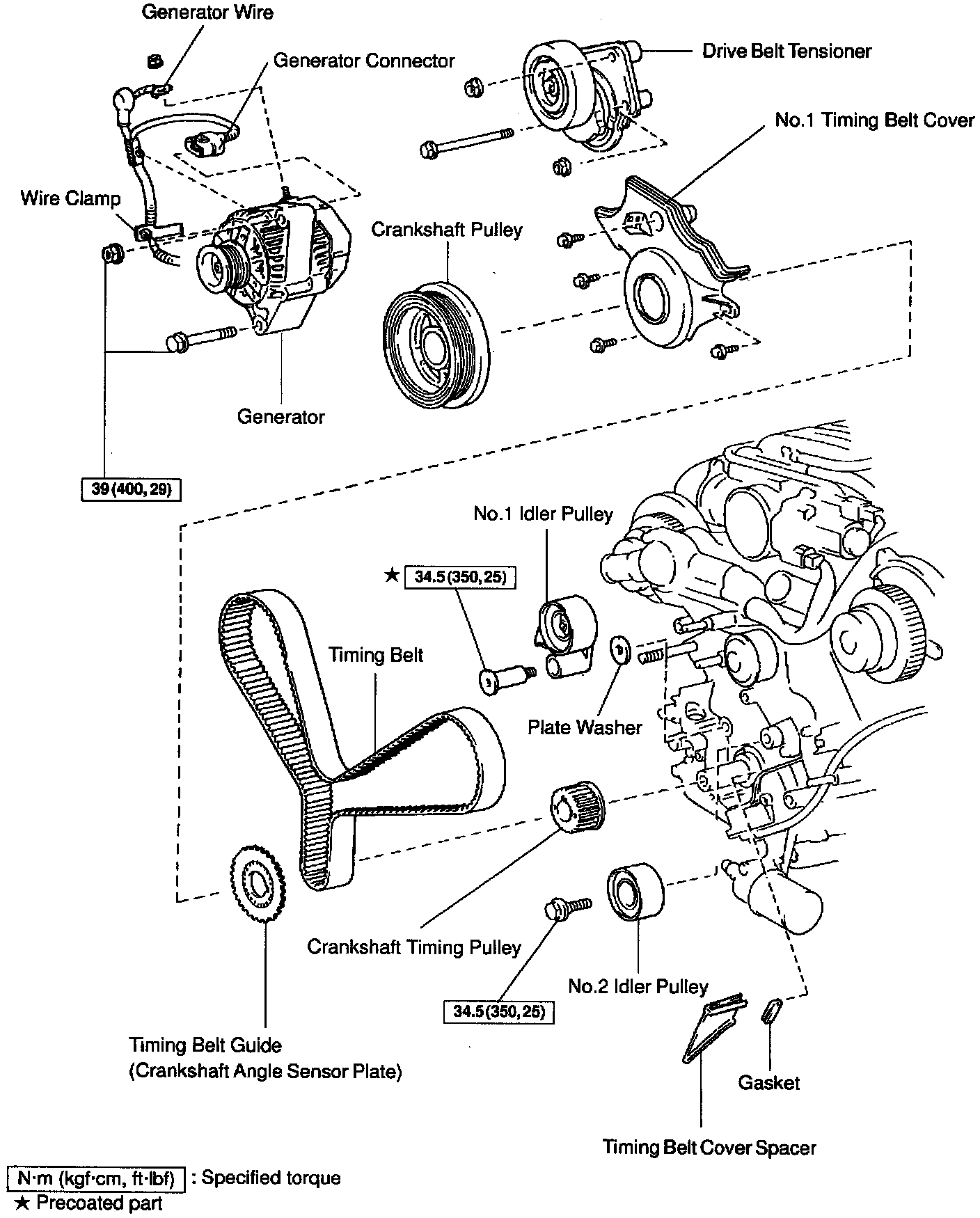 Generator Wire

Generator Connector

Drive Belt Tensioner

No.1 Timing Belt Cover

Wire Clamp

Crankshaft Pulley

Generator

39 (400, 29)

No.1 Idler Pulley

★ 34.5 (350, 25)

Timing Belt

Plate Washer

Crankshaft Timing Pulley

No.2 Idler Pulley

34.5 (350, 25)

Timing Belt Guide
(Crankshaft Angle Sensor Plate)

Gasket

Timing Belt Cover Spacer

N·m (kgf·cm, ft·lbf) : Specified torque
★ Precoated part