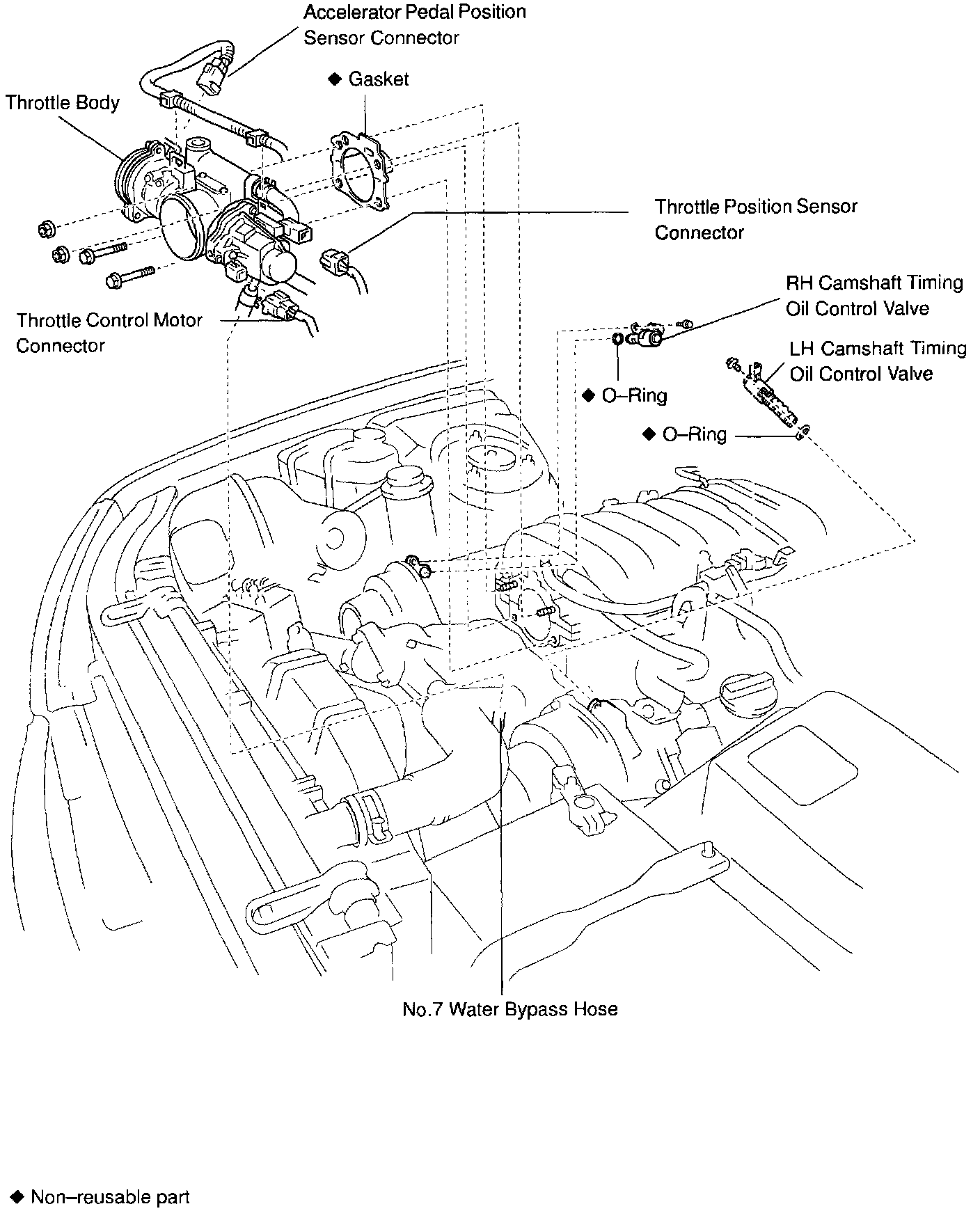 Accelerator Pedal Position Sensor Connector

◆ Gasket

Throttle Body

Throttle Position Sensor Connector

RH Camshaft Timing Oil Control Valve

Throttle Control Motor Connector

LH Camshaft Timing Oil Control Valve

◆ O–Ring

◆ O–Ring

No.7 Water Bypass Hose

◆ Non–reusable part