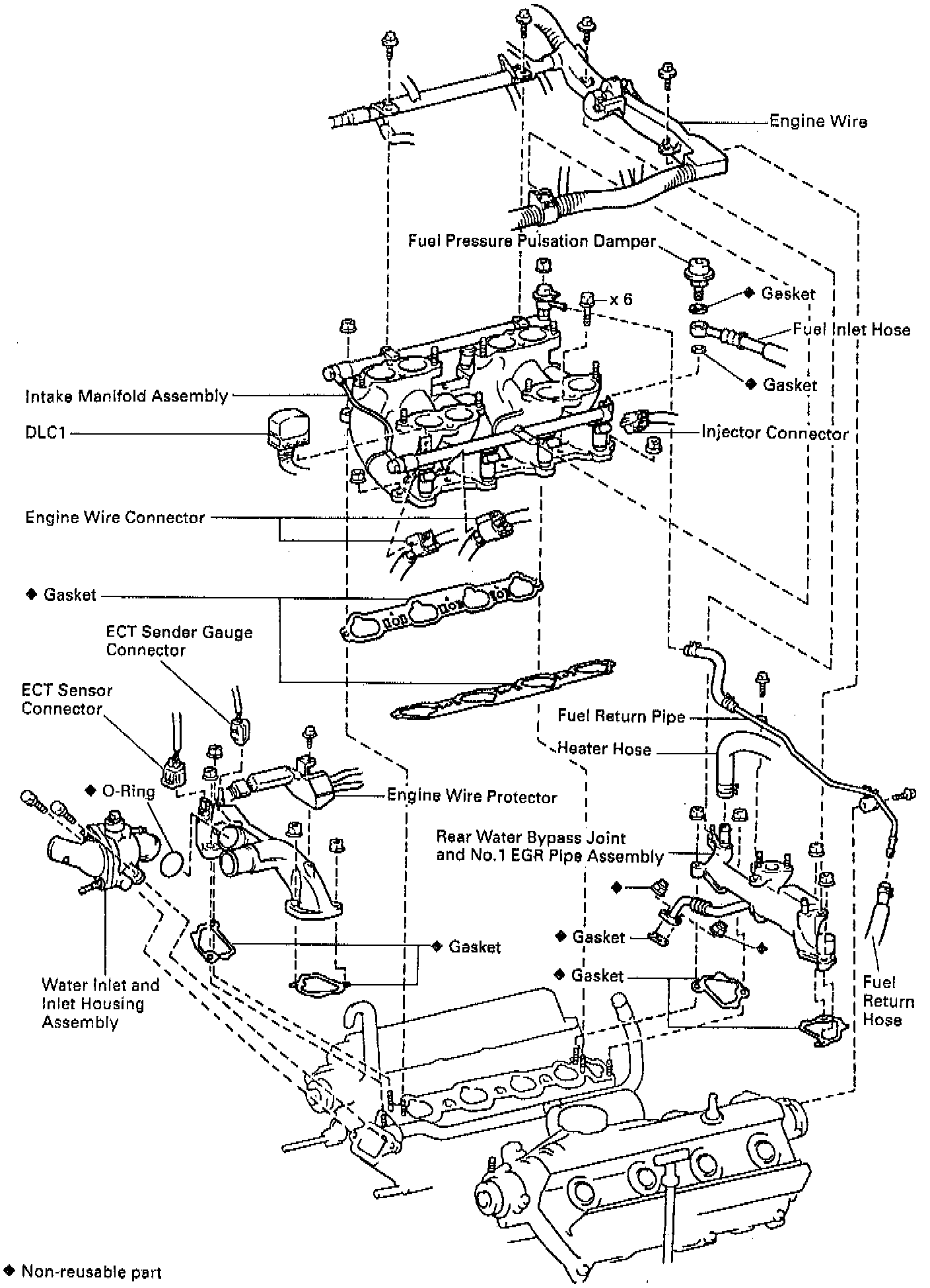 Engine Wire

Fuel Pressure Pulsation Damper

x 6

◆ Gasket

Fuel Inlet Hose

◆ Gasket

Intake Manifold Assembly

DLC1

Injector Connector

Engine Wire Connector

◆ Gasket

ECT Sender Gauge Connector

ECT Sensor Connector

Fuel Return Pipe

Heater Hose

◆ O-Ring

Engine Wire Protector

Rear Water Bypass Joint and No.1 EGR Pipe Assembly

◆

◆ Gasket

◆ Gasket

◆

◆ Gasket

Water Inlet and Inlet Housing Assembly

Fuel Return Hose

◆ Non-reusable part