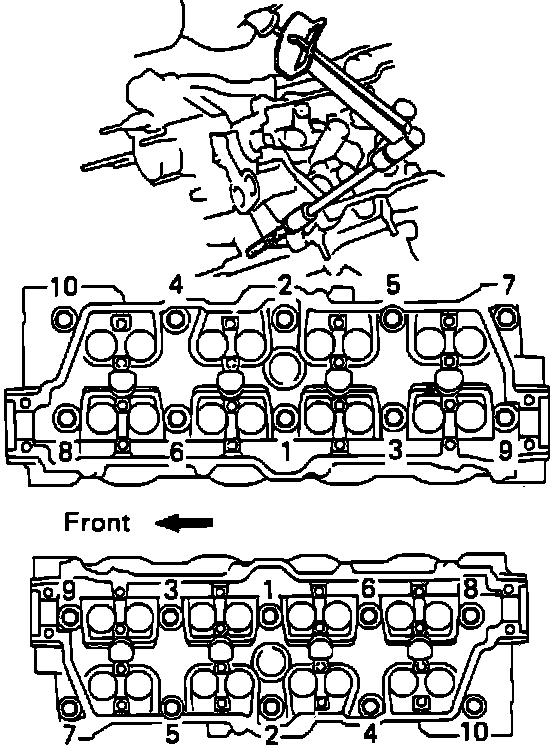 10 4 2 5 7

8 6 1 3 9

Front

9 3 1 6 8

7 5 2 4 10