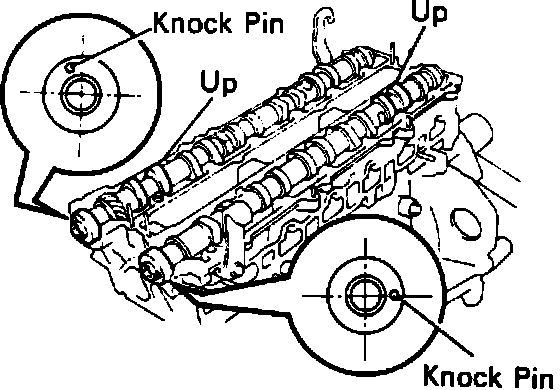 Knock Pin
Up
Up
Knock Pin