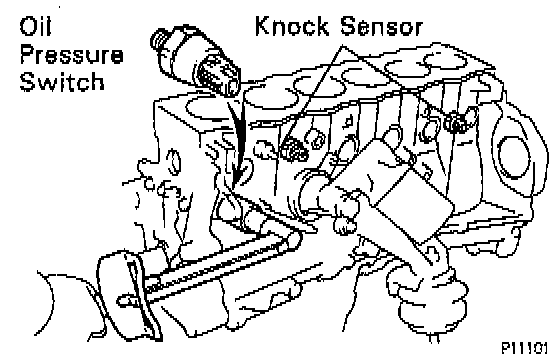 Oil Pressure Switch

Knock Sensor

P11101